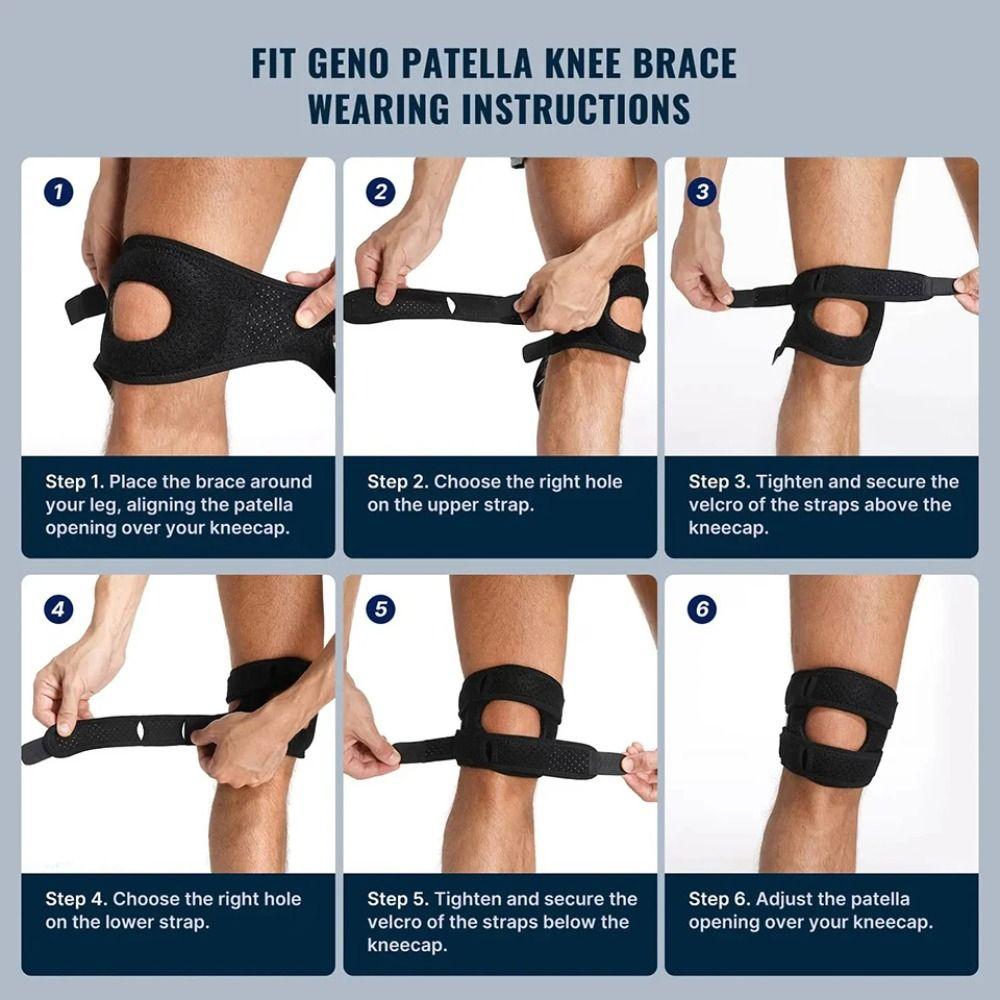 FIT GENO PATELLA KNEE BRACE WEARING INSTRUCTIONS

1

Step 1. Place the brace around your leg, aligning the patella opening over your kneecap.

2

Step 2. Choose the right hole on the upper strap.

3

Step 3. Tighten and secure the velcro of the straps above the kneecap.

4

Step 4. Choose the right hole on the lower strap.

5

Step 5. Tighten and secure the velcro of the straps below the kneecap.

6

Step 6. Adjust the patella opening over your kneecap.