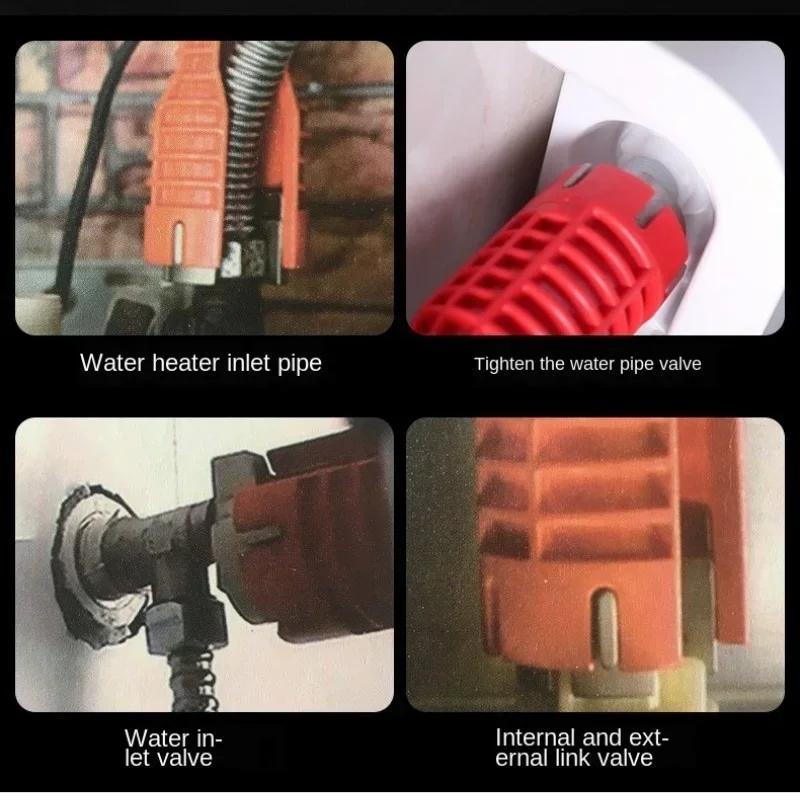 Water heater inlet pipe

Tighten the water pipe valve

Water inlet valve

Internal and external link valve