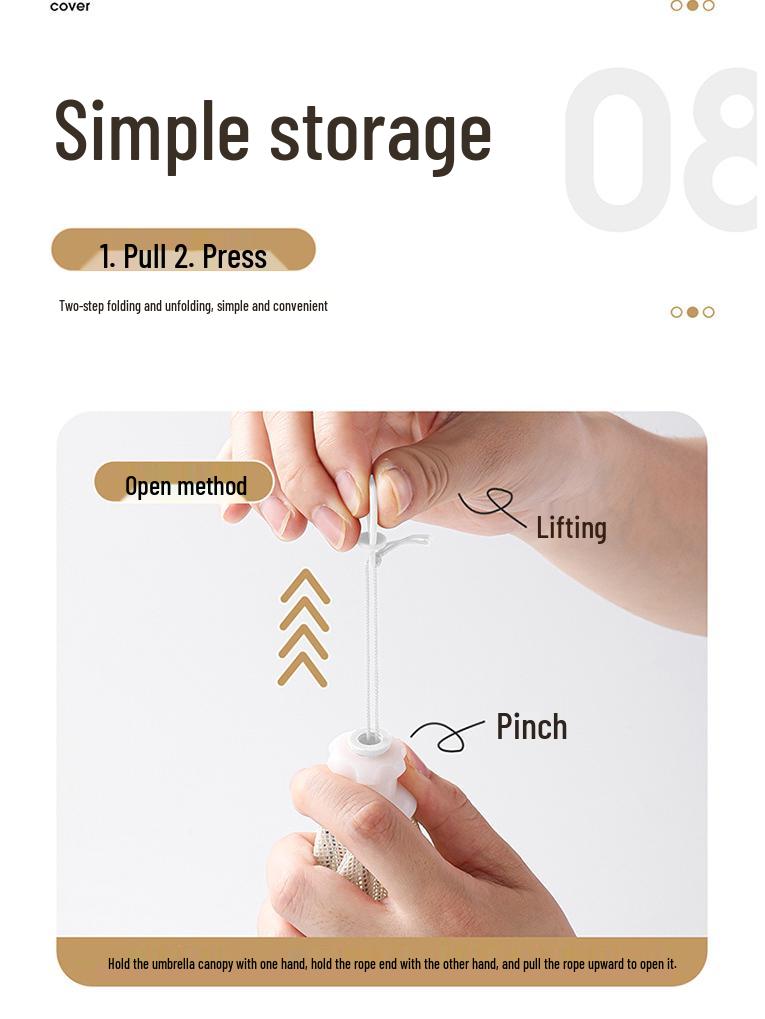 cover

Simple storage

08

1. Pull 2. Press

Two-step folding and unfolding, simple and convenient

Open method

Lifting

Pinch

Hold the umbrella canopy with one hand, hold the rope end with the other hand, and pull the rope upward to open it.