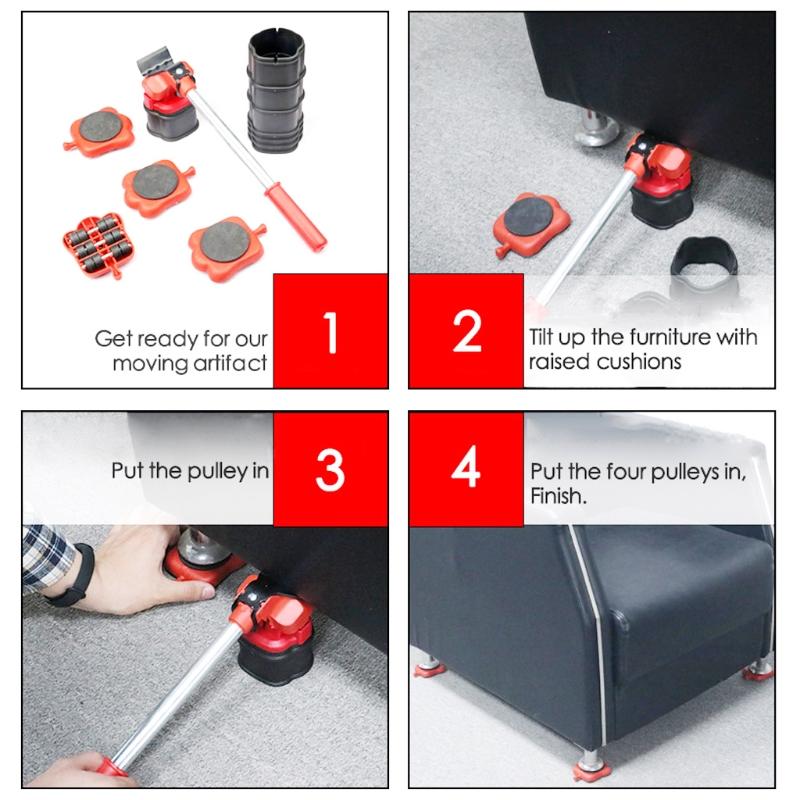 Get ready for our moving artifact

1

2

Tilt up the furniture with raised cushions

Put the pulley in

3

4

Put the four pulleys in, Finish.