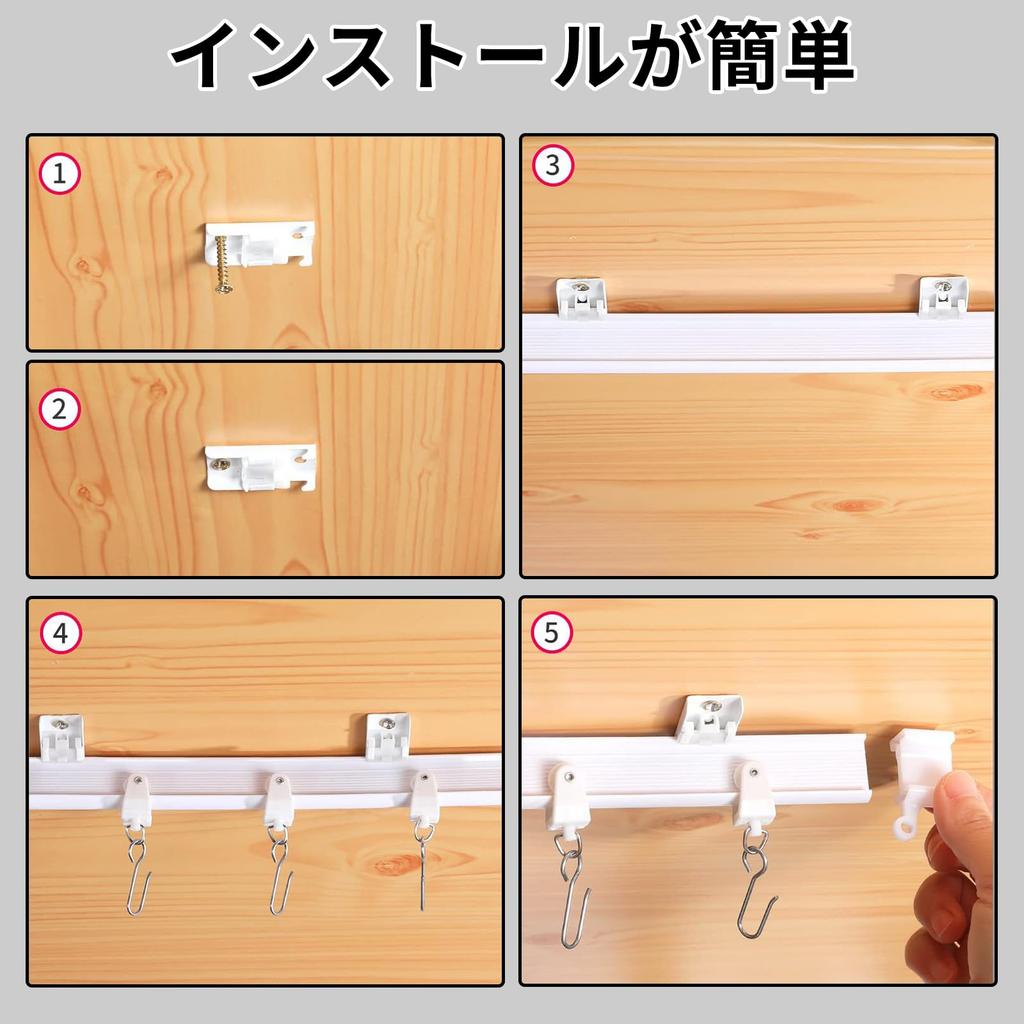 インストールが簡単

1

2

3

4

5