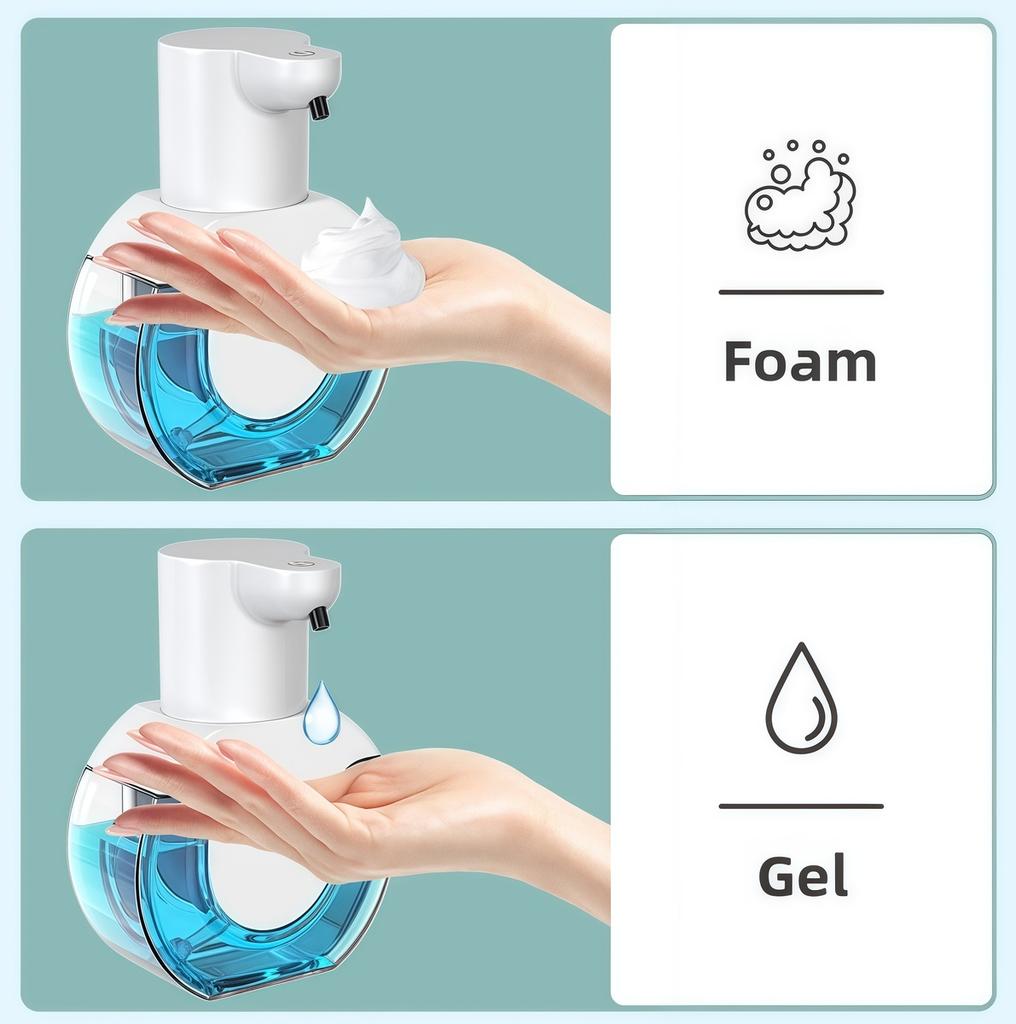 Foam

Gel