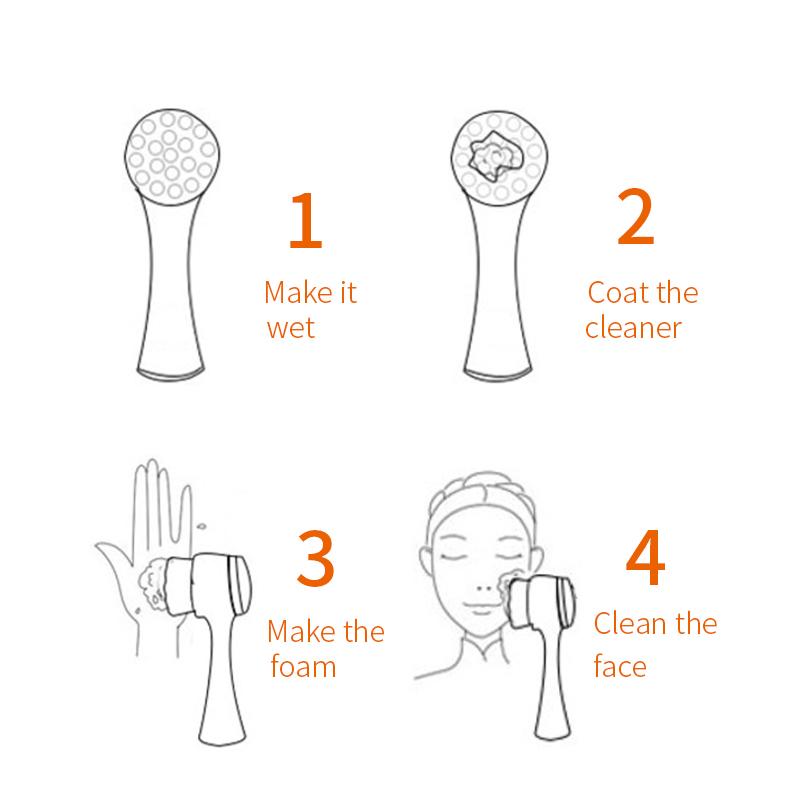 1

Make it wet

2

Coat the cleaner

3

Make the foam

4

Clean the face