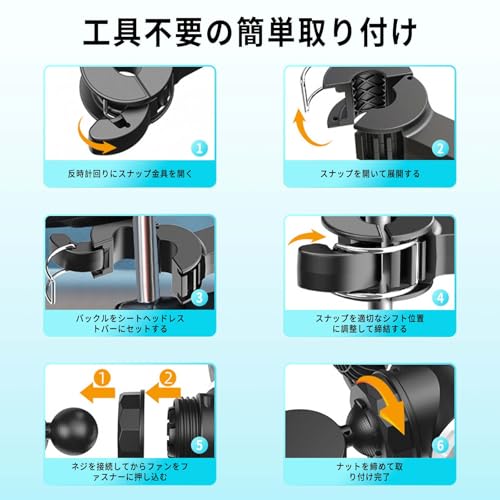 工具不要の簡単取り付け

1

反時計回りにスナップ金具を開く

2

スナップを開いて展開する

3

バックルをシートヘッドレストバーにセットする

4

スナップを適切なシフト位置に調整して締結する

1

2

5

ネジを接続してからファンをファスナーに押し込む

6

ナットを締めて取り付け完了