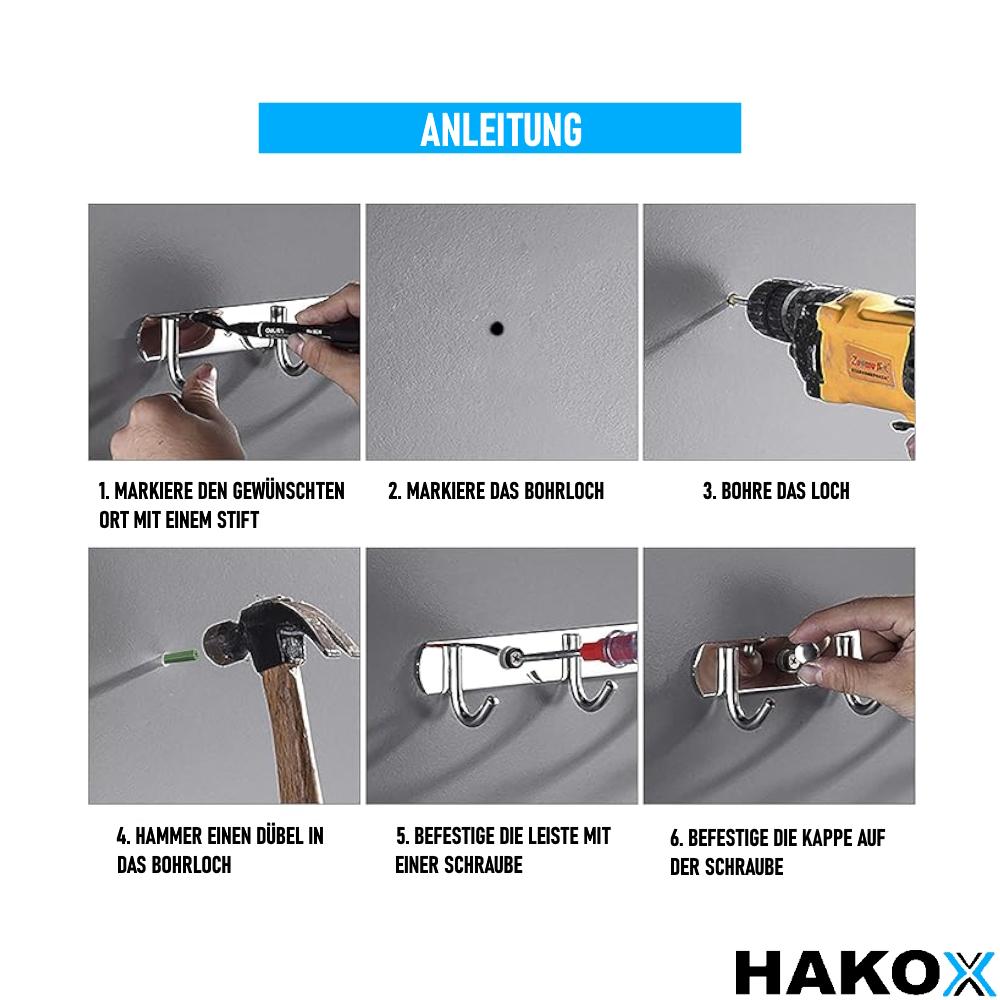 ANLEITUNG

1. MARKIERE DEN GEWÜNSCHTEN ORT MIT EINEM STIFT

2. MARKIERE DAS BOHRLOCH

3. BOHRE DAS LOCH

4. HAMMER EINEN DÜBEL IN DAS BOHRLOCH

5. BEFESTIGE DIE LEISTE MIT EINER SCHRAUBE

6. BEFESTIGE DIE KAPPE AUF DER SCHRAUBE

HAKOX