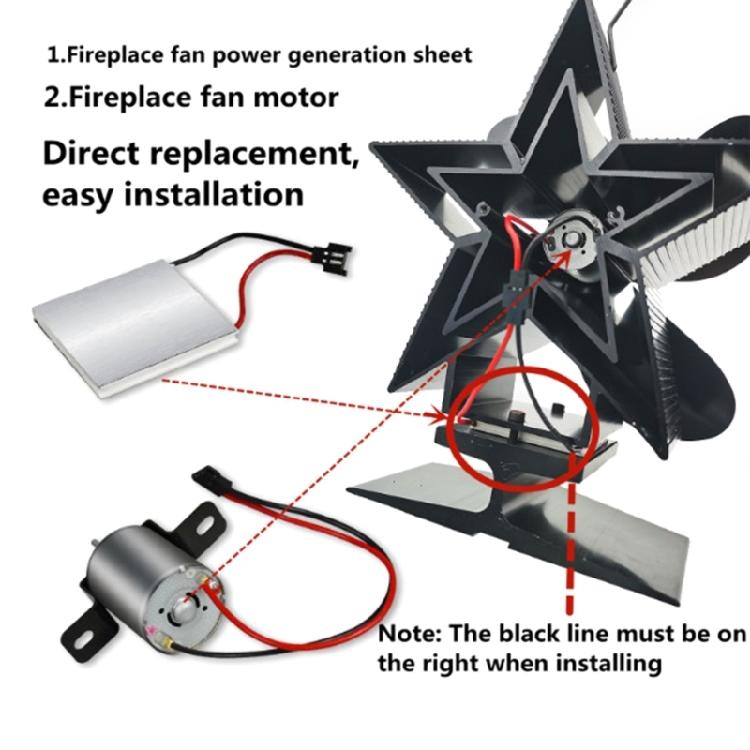 1.Fireplace fan power generation sheet
2.Fireplace fan motor

Direct replacement, easy installation

Note: The black line must be on the right when installing