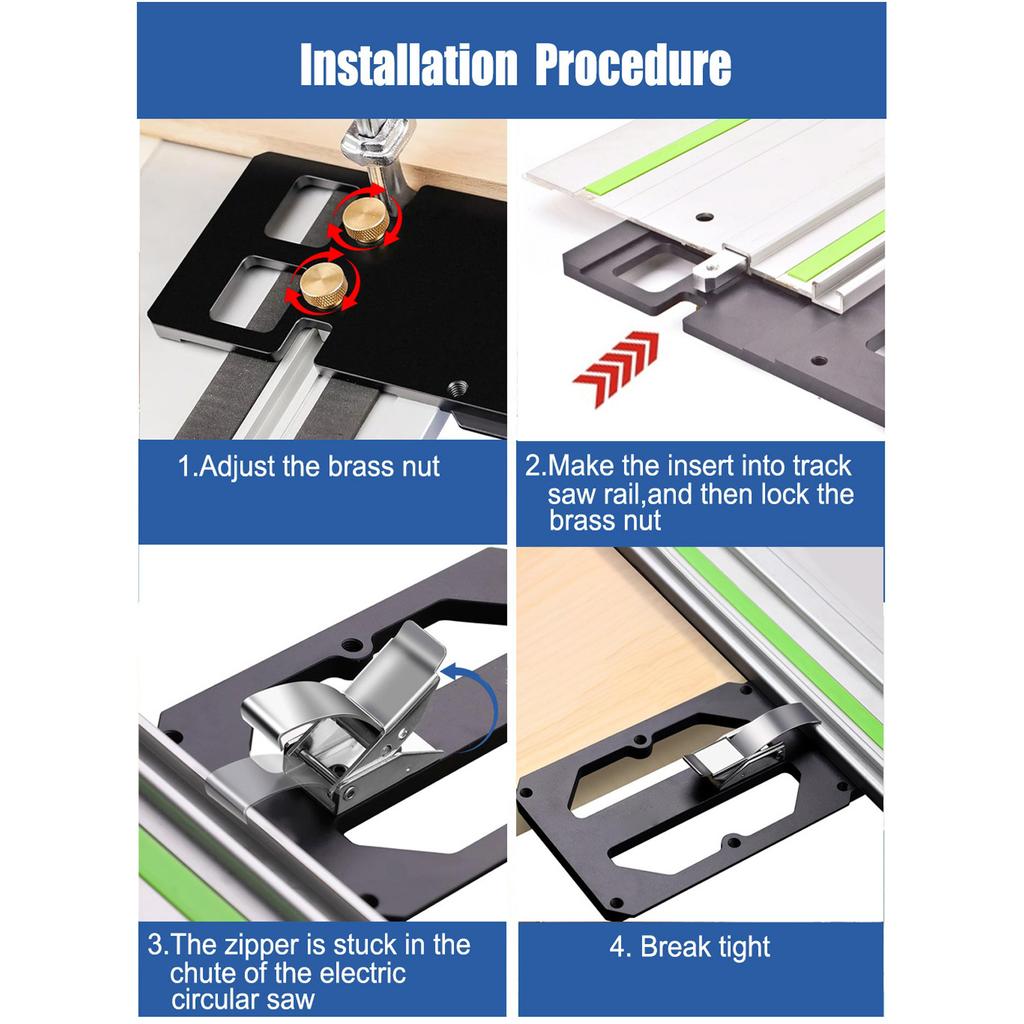 Installation Procedure

1.Adjust the brass nut

2.Make the insert into track saw rail,and then lock the brass nut

3.The zipper is stuck in the chute of the electric circular saw

4. Break tight