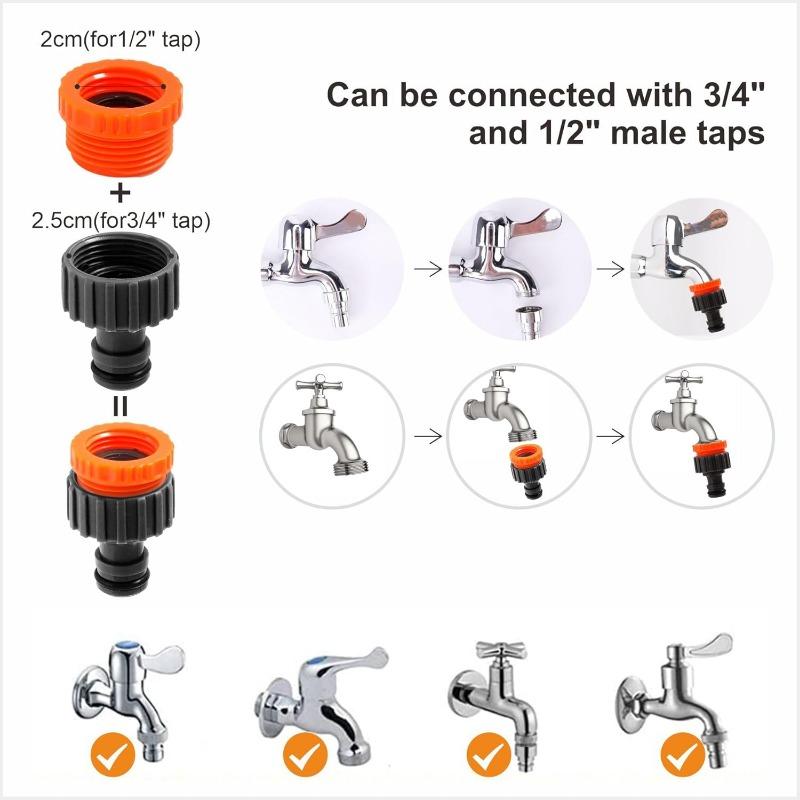 2cm(for1/2" tap)

+

2.5cm(for3/4" tap)

=

Can be connected with 3/4" and 1/2" male taps