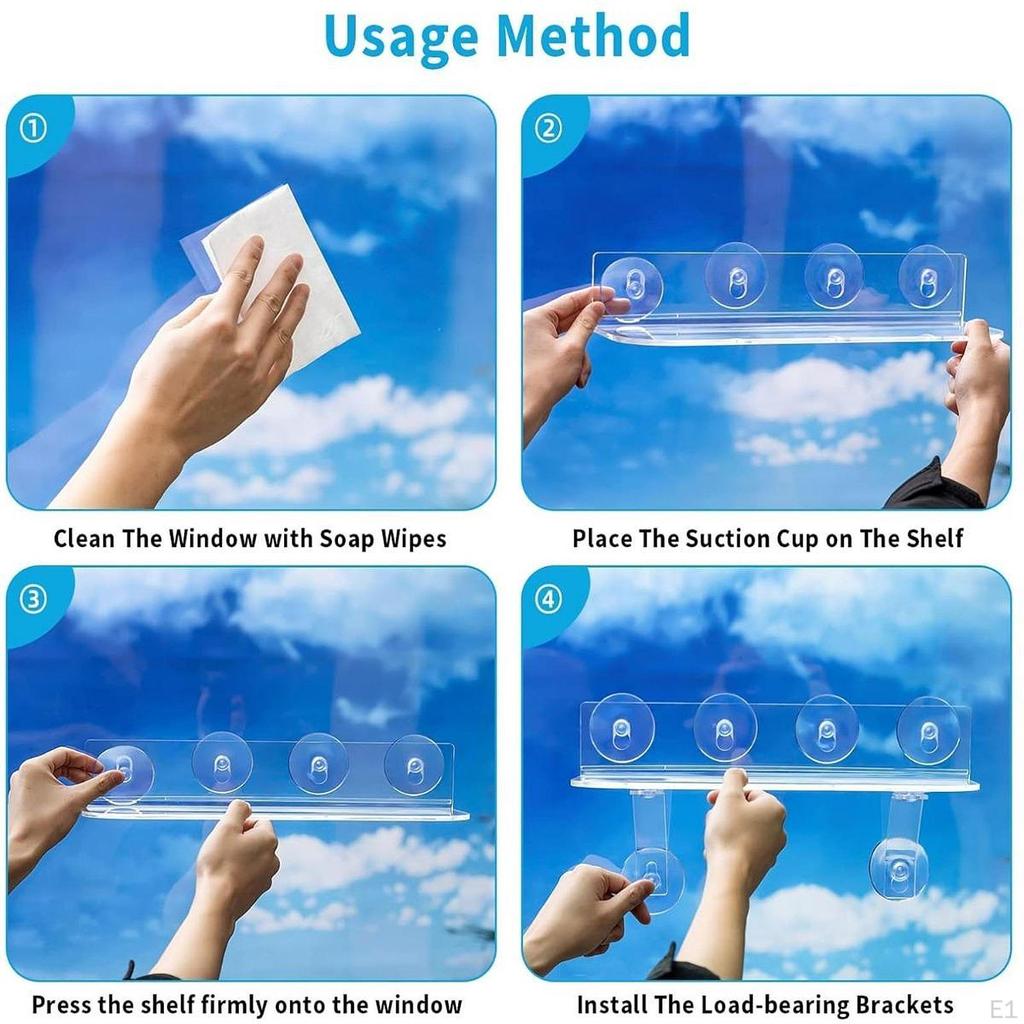 Usage Method

①

Clean The Window with Soap Wipes

②

Place The Suction Cup on The Shelf

③

Press the shelf firmly onto the window

④

Install The Load-bearing Brackets

E1