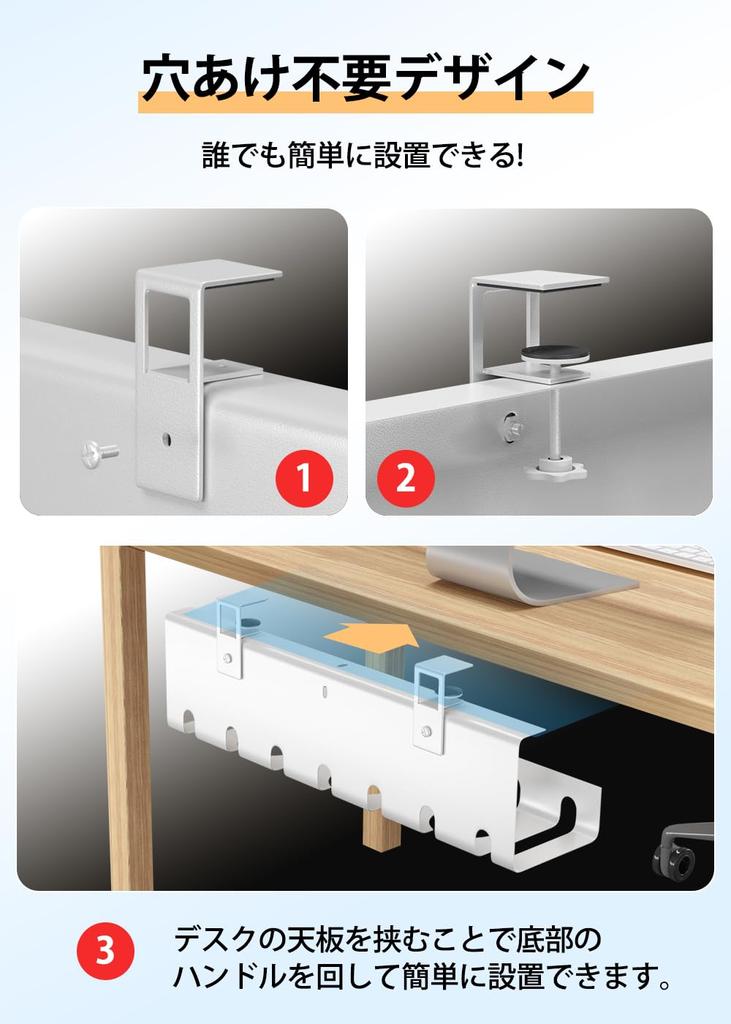 穴あけ不要デザイン

誰でも簡単に設置できる!

1

2

3

デスクの天板を挟むことで底部のハンドルを回して簡単に設置できます。