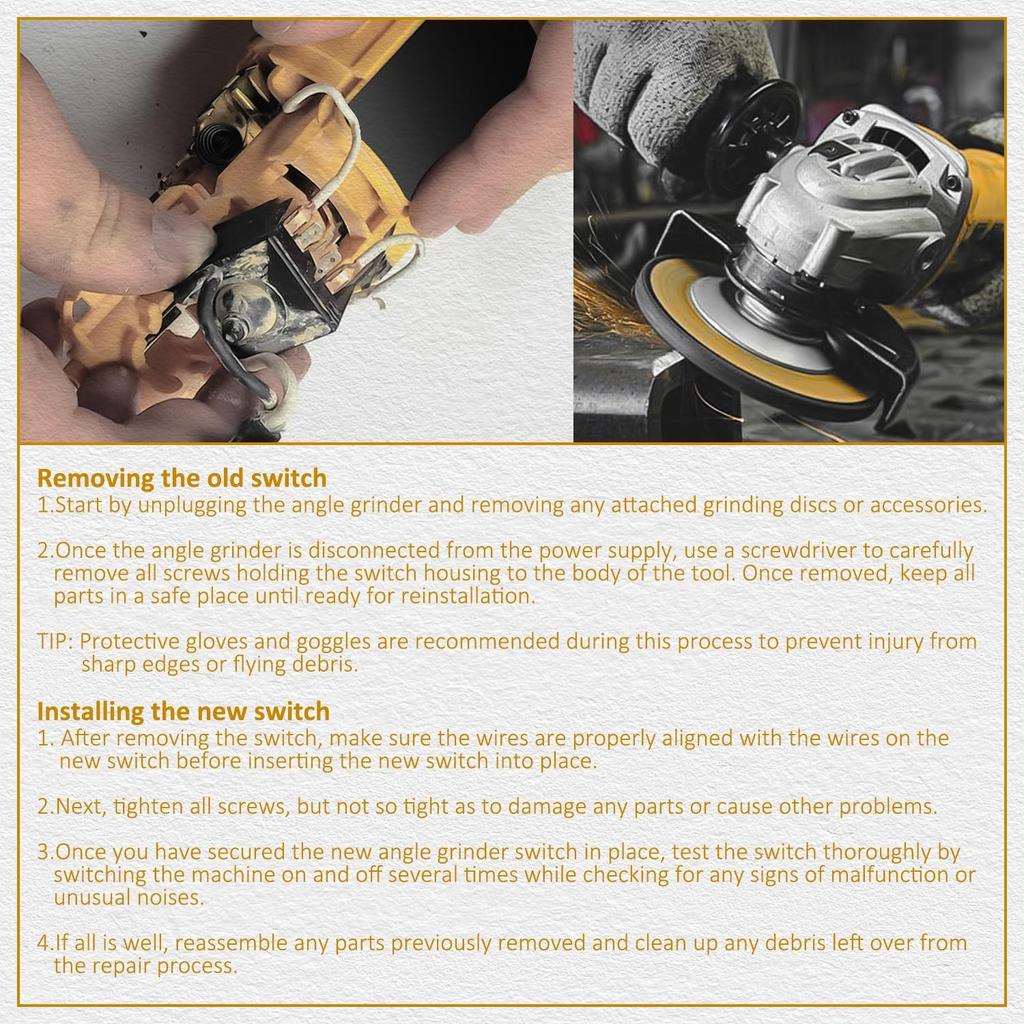 Removing the old switch
1.Start by unplugging the angle grinder and removing any attached grinding discs or accessories.

2.Once the angle grinder is disconnected from the power supply, use a screwdriver to carefully remove all screws holding the switch housing to the body of the tool. Once removed, keep all parts in a safe place until ready for reinstallation.

TIP: Protective gloves and goggles are recommended during this process to prevent injury from sharp edges or flying debris.

Installing the new switch
1. After removing the switch, make sure the wires are properly aligned with the wires on the new switch before inserting the new switch into place.

2.Next, tighten all screws, but not so tight as to damage any parts or cause other problems.

3.Once you have secured the new angle grinder switch in place, test the switch thoroughly by switching the machine on and off several times while checking for any signs of malfunction or unusual noises.

4.If all is well, reassemble any parts previously removed and clean up any debris left over from the repair process.