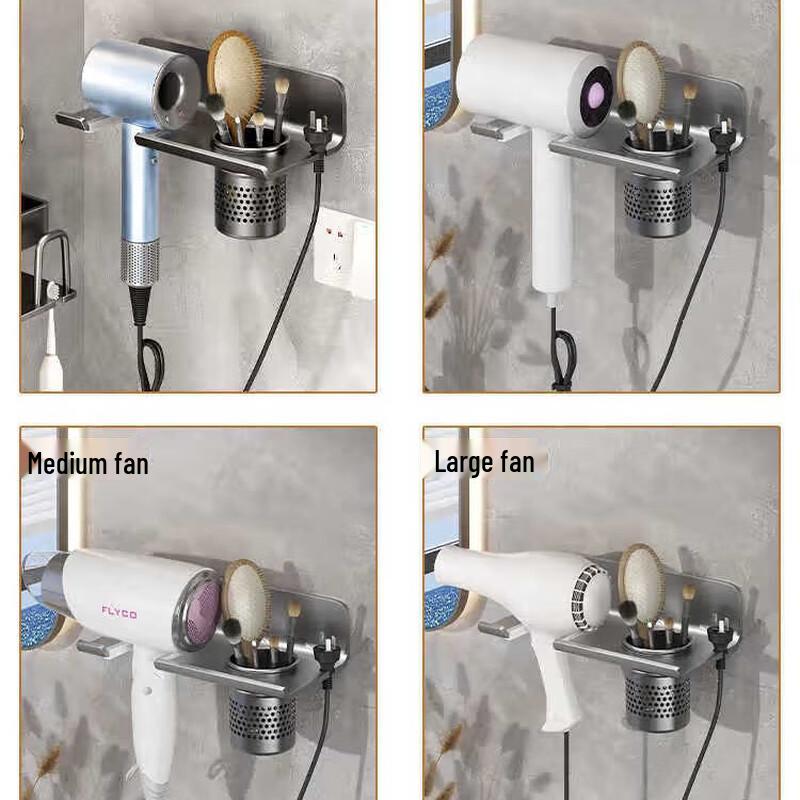 Medium fan

FLYCO

Large fan