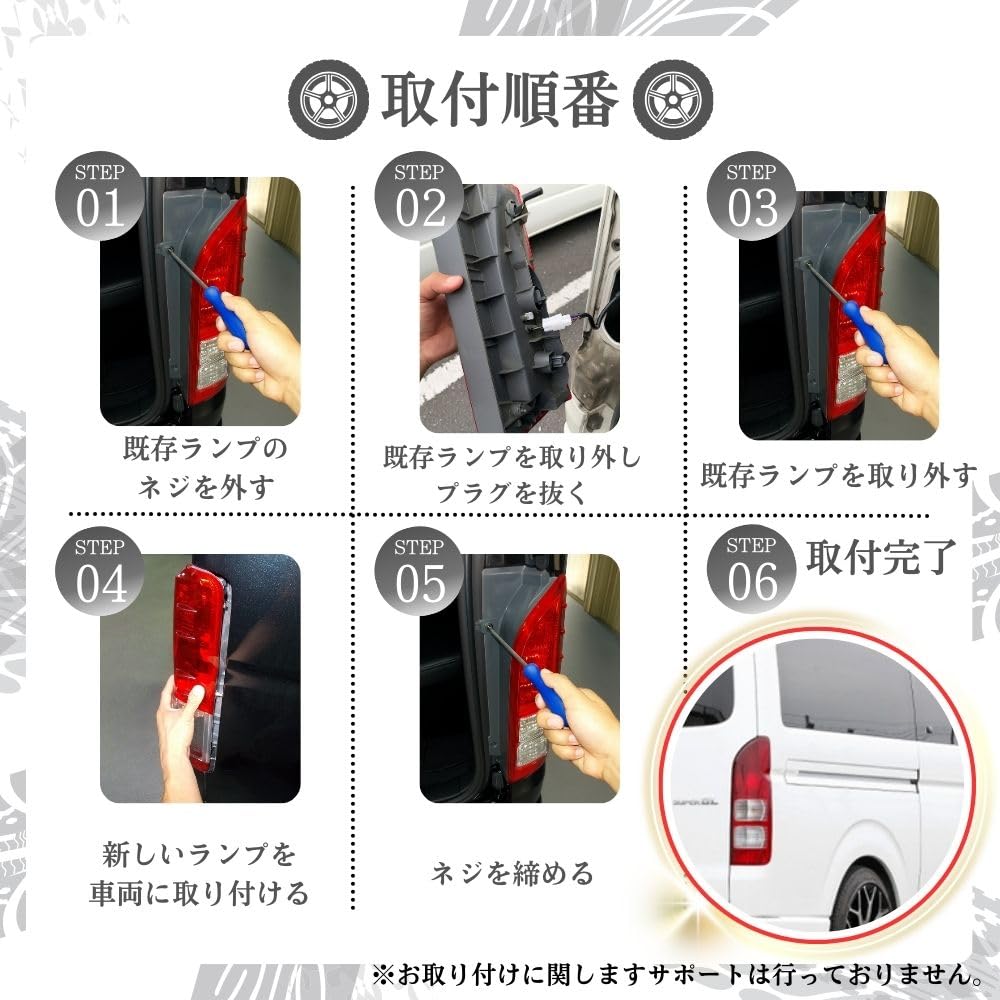 取付順番

STEP 01
既存ランプのネジを外す

STEP 02
既存ランプを取り外しプラグを抜く

STEP 03
既存ランプを取り外す

STEP 04
新しいランプを車両に取り付ける

STEP 05
ネジを締める

STEP 06
取付完了

SUPER GL

※お取り付けに関しますサポートは行っておりません。