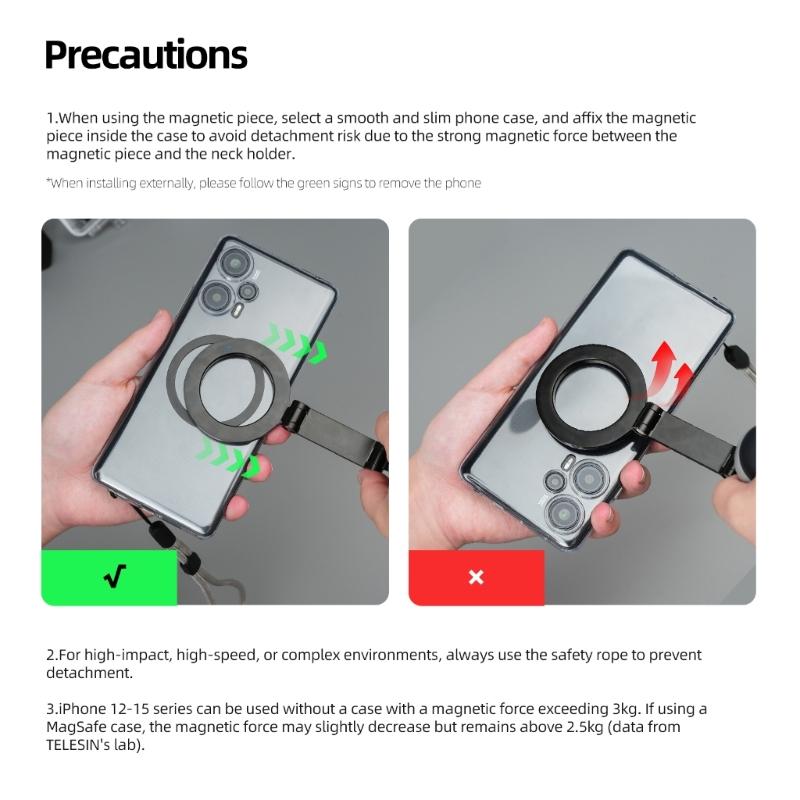 Precautions

1.When using the magnetic piece, select a smooth and slim phone case, and affix the magnetic piece inside the case to avoid detachment risk due to the strong magnetic force between the magnetic piece and the neck holder.

*When installing externally, please follow the green signs to remove the phone

√

×

2.For high-impact, high-speed, or complex environments, always use the safety rope to prevent detachment.

3.iPhone 12-15 series can be used without a case with a magnetic force exceeding 3kg. If using a MagSafe case, the magnetic force may slightly decrease but remains above 2.5kg (data from TELESIN's lab).