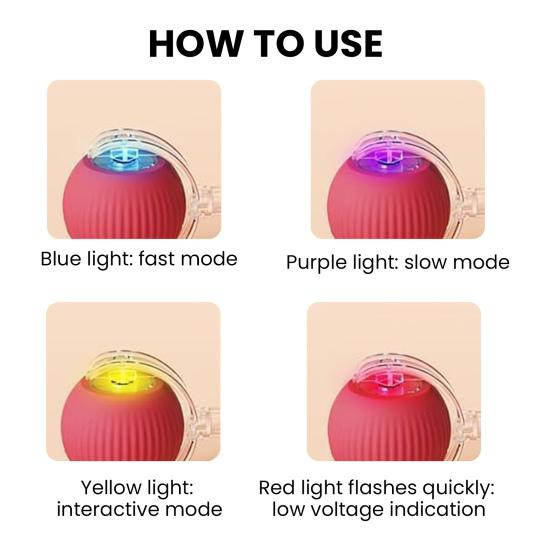 HOW TO USE

Blue light: fast mode

Purple light: slow mode

Yellow light: interactive mode

Red light flashes quickly: low voltage indication