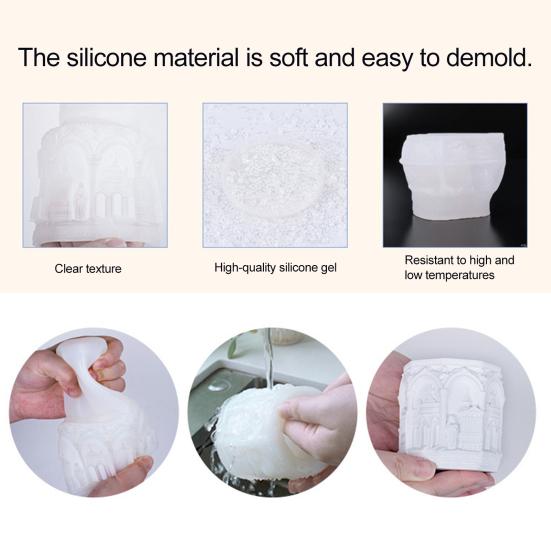 The silicone material is soft and easy to demold.

Clear texture

High-quality silicone gel

Resistant to high and low temperatures