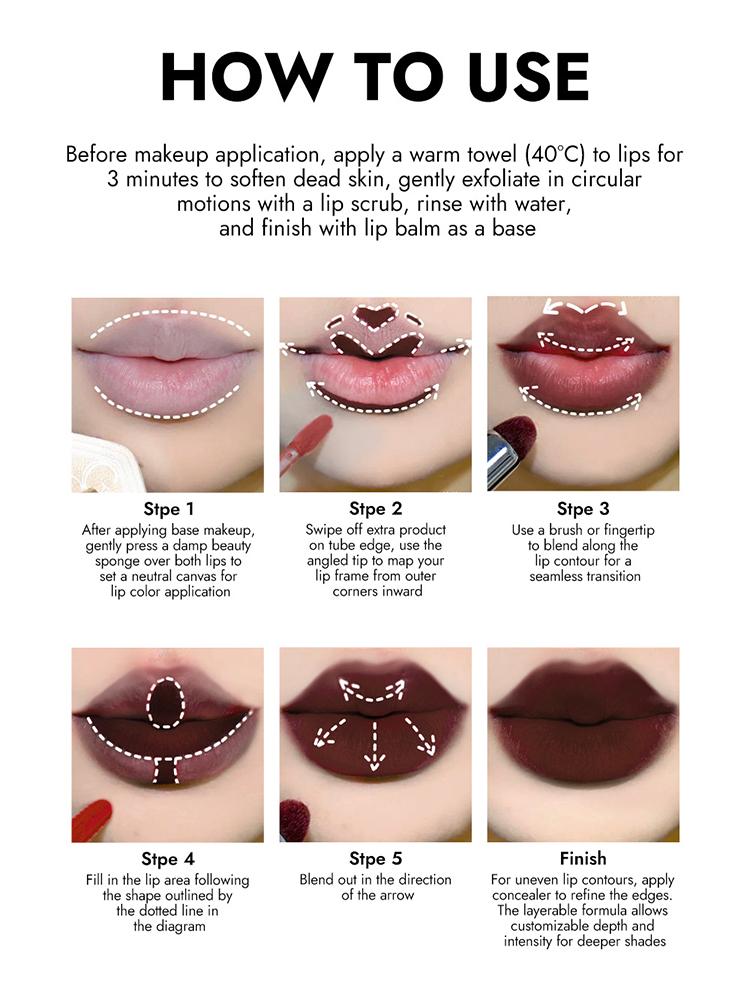 HOW TO USE

Before makeup application, apply a warm towel (40°C) to lips for 3 minutes to soften dead skin, gently exfoliate in circular motions with a lip scrub, rinse with water, and finish with lip balm as a base

Stpe 1
After applying base makeup, gently press a damp beauty sponge over both lips to set a neutral canvas for lip color application

Stpe 2
Swipe off extra product on tube edge, use the angled tip to map your lip frame from outer corners inward

Stpe 3
Use a brush or fingertip to blend along the lip contour for a seamless transition

Stpe 4
Fill in the lip area following the shape outlined by the dotted line in the diagram

Stpe 5
Blend out in the direction of the arrow

Finish
For uneven lip contours, apply concealer to refine the edges. The layerable formula allows customizable depth and intensity for deeper shades