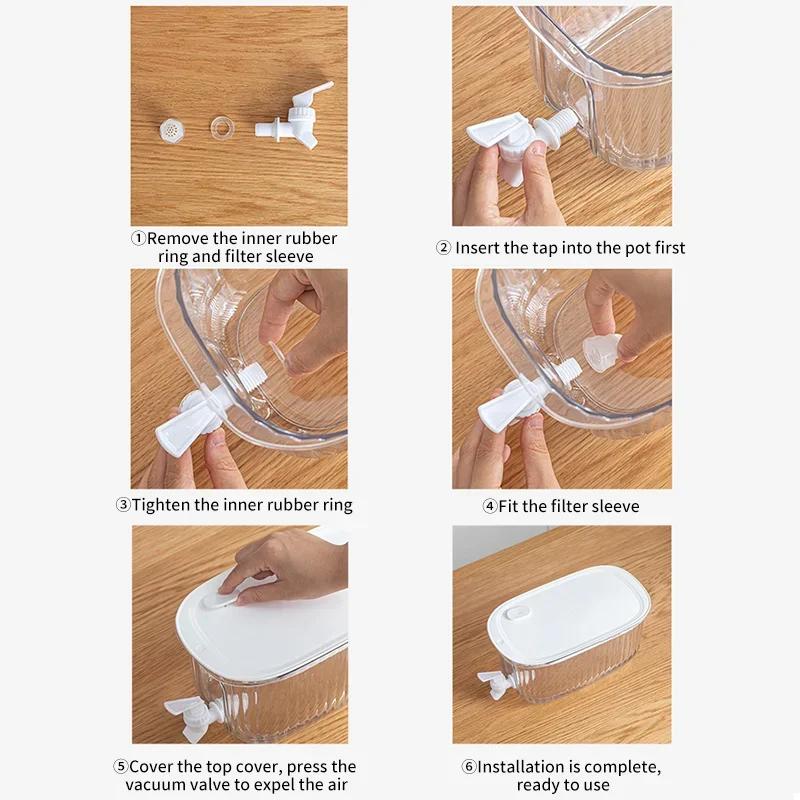 ①Remove the inner rubber ring and filter sleeve

② Insert the tap into the pot first

③Tighten the inner rubber ring

④Fit the filter sleeve

⑤Cover the top cover, press the vacuum valve to expel the air

⑥Installation is complete, ready to use