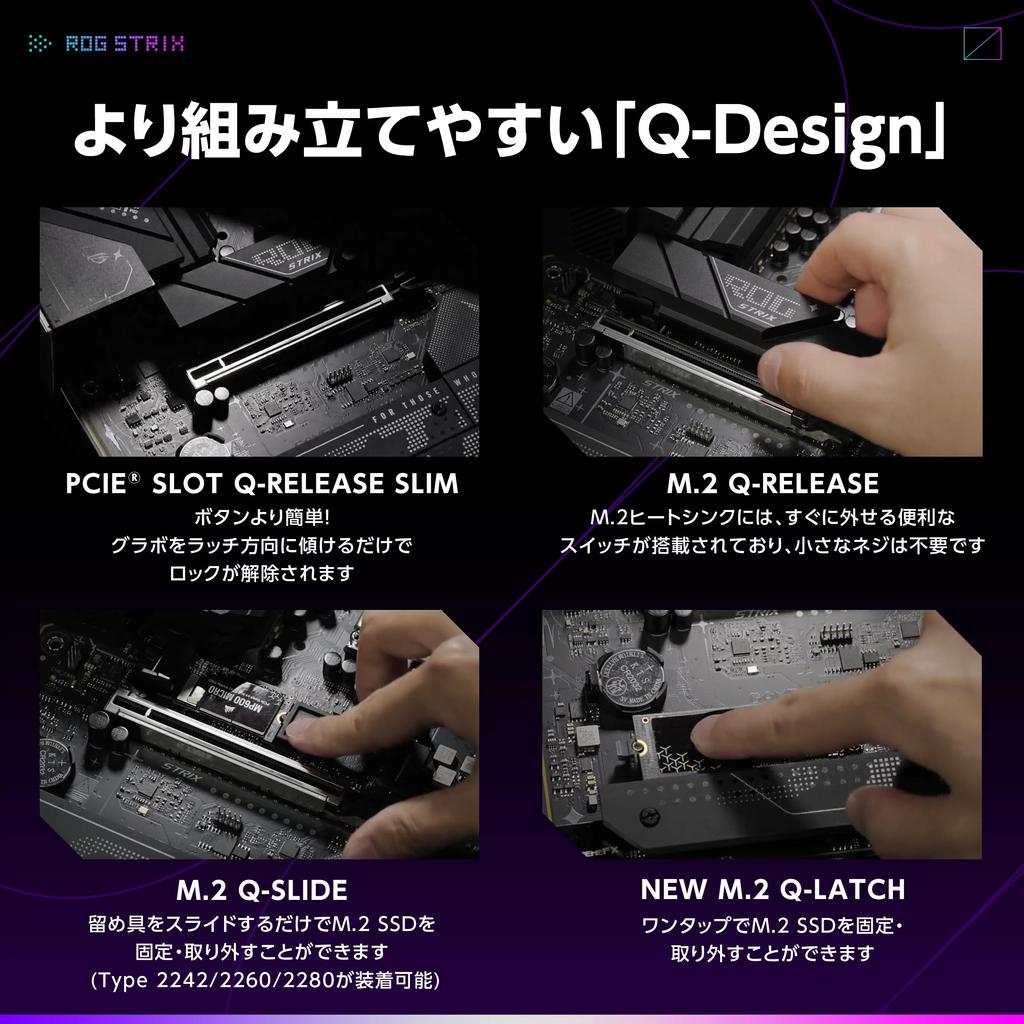 ROG STRIX

より組み立てやすい「Q-Design」

PCIE® SLOT Q-RELEASE SLIM
ボタンより簡単!
グラボをラッチ方向に傾けるだけで
ロックが解除されます

M.2 Q-RELEASE
M.2ヒートシンクには、すぐに外せる便利な
スイッチが搭載されており、小さなネジは不要です

M.2 Q-SLIDE
留め具をスライドするだけでM.2 SSDを
固定・取り外すことができます
(Type 2242/2260/2280が装着可能)

NEW M.2 Q-LATCH
ワンタップでM.2 SSDを固定・
取り外すことができます