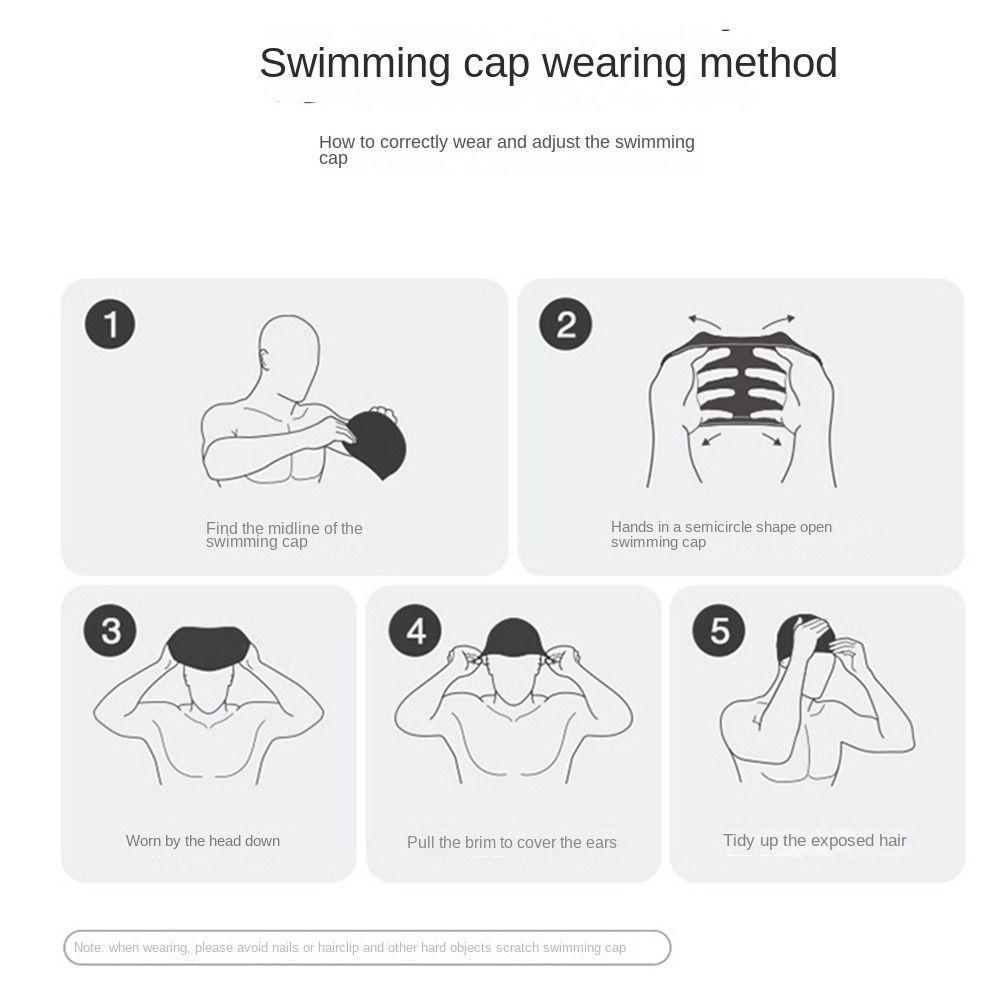 Swimming cap wearing method

How to correctly wear and adjust the swimming cap

1

Find the midline of the swimming cap

2

Hands in a semicircle shape open swimming cap

3

Worn by the head down

4

Pull the brim to cover the ears

5

Tidy up the exposed hair

Note: when wearing, please avoid nails or hairclip and other hard objects scratch swimming cap