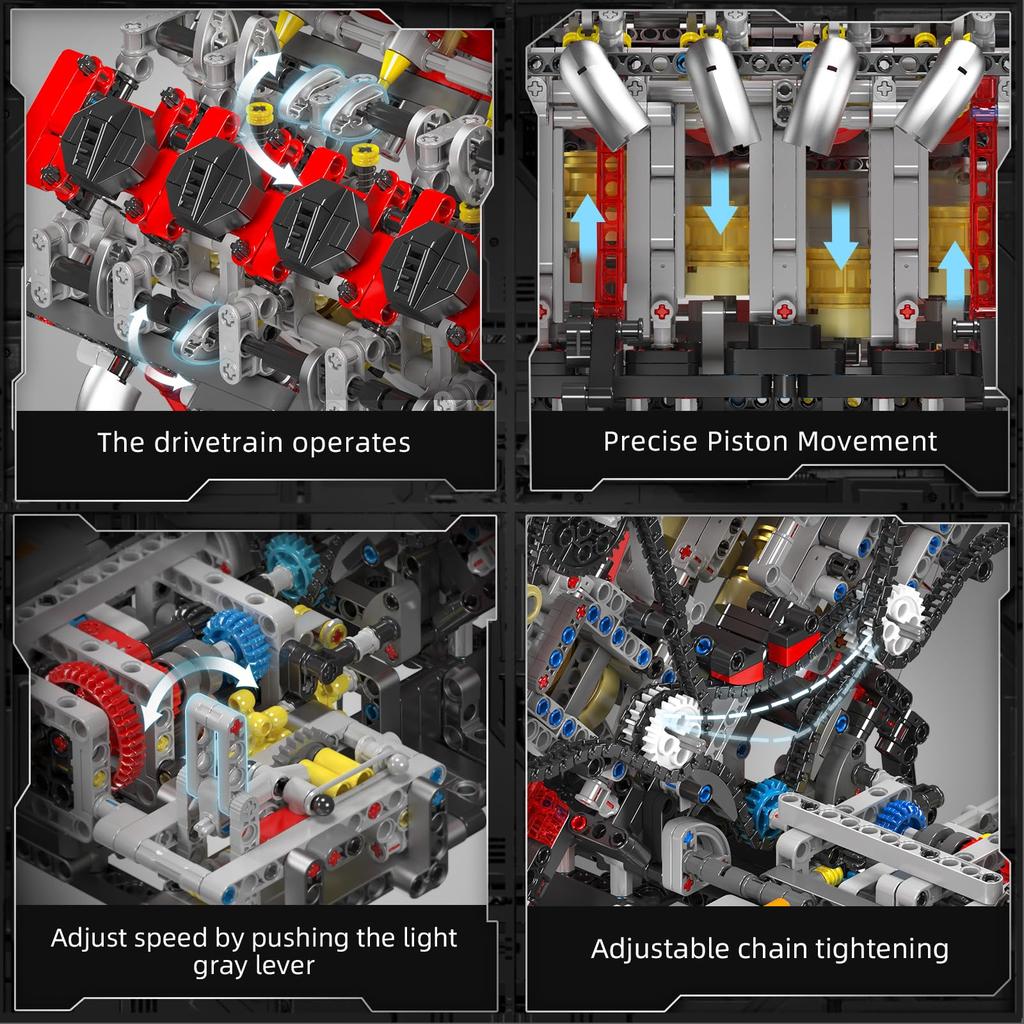 The drivetrain operates

Precise Piston Movement

Adjust speed by pushing the light gray lever

Adjustable chain tightening