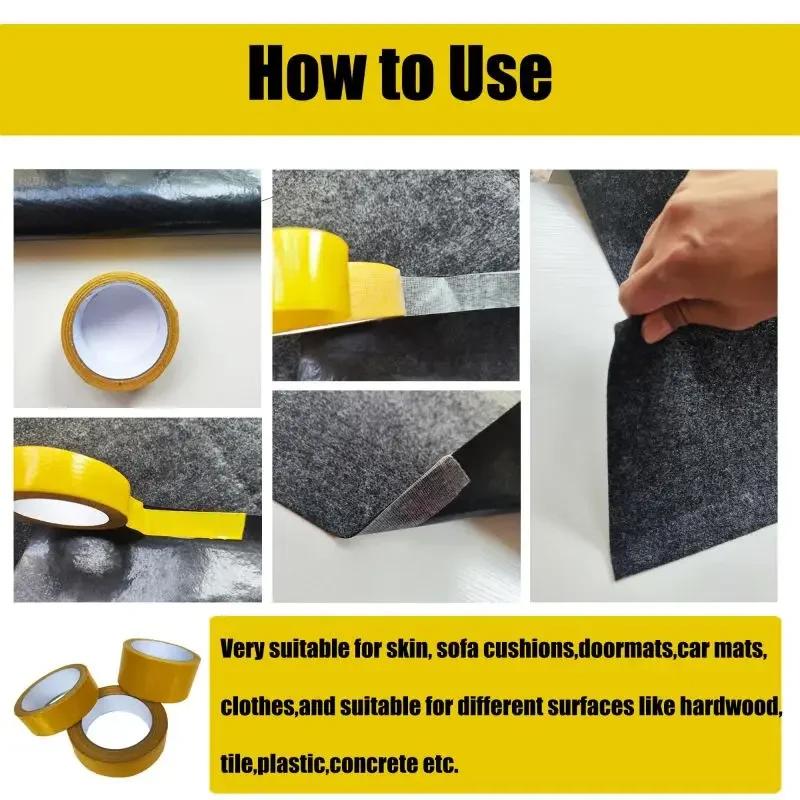 How to Use

Very suitable for skin, sofa cushions,doormats,car mats, clothes,and suitable for different surfaces like hardwood, tile,plastic,concrete etc.