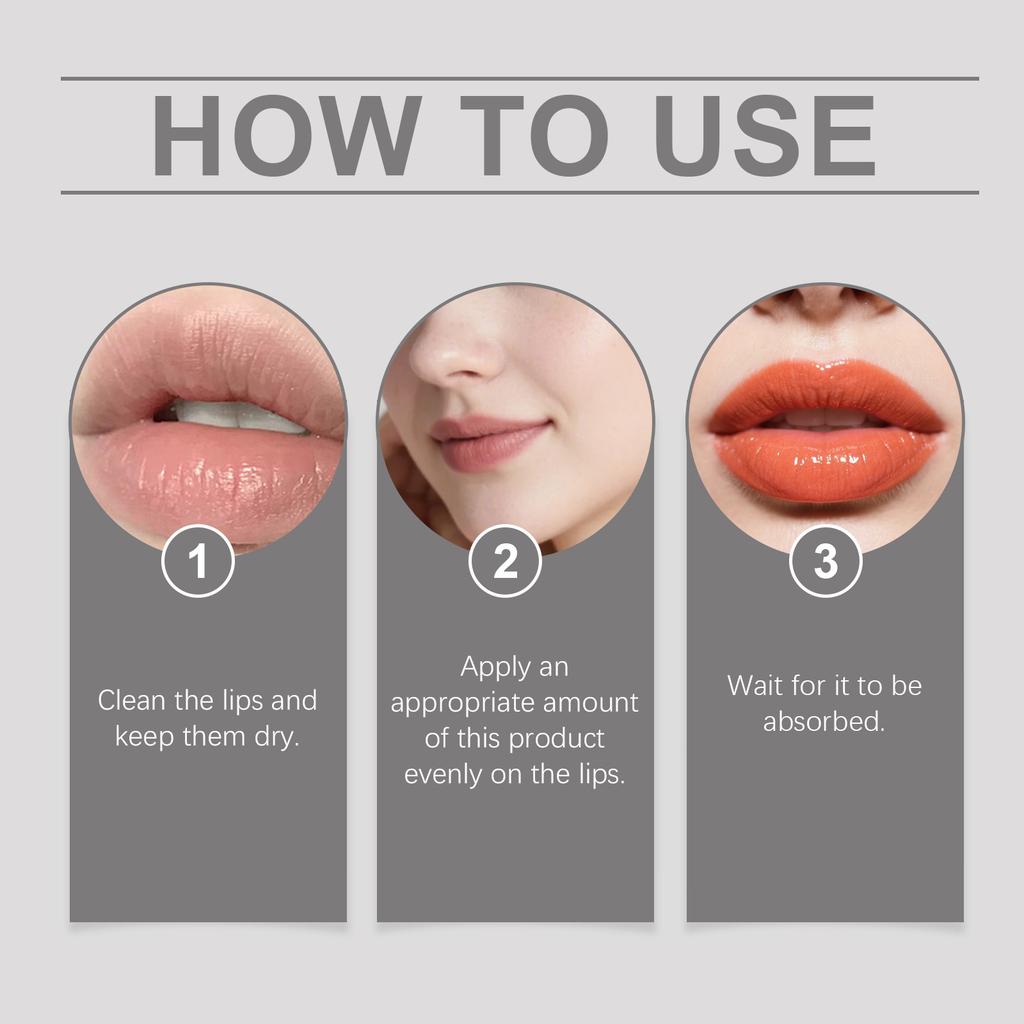 HOW TO USE

1

Clean the lips and keep them dry.

2

Apply an appropriate amount of this product evenly on the lips.

3

Wait for it to be absorbed.