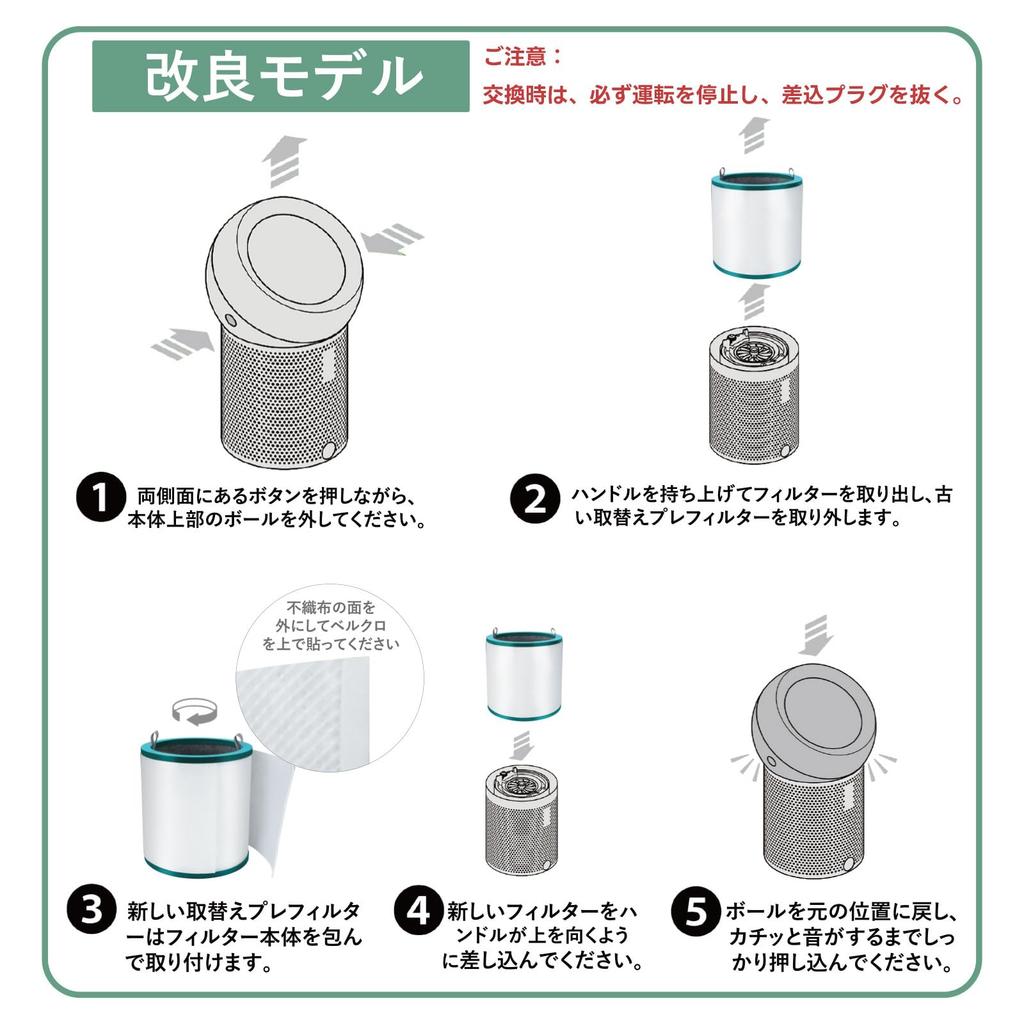 改良モデル

ご注意：
交換時は、必ず運転を停止し、差込プラグを抜く。

1 両側面にあるボタンを押しながら、本体上部のボールを外してください。

2 ハンドルを持ち上げてフィルターを取り出し、古い取替えプレフィルターを取り外します。

不織布の面を外にしてベルクロを上で貼ってください

3 新しい取替えプレフィルターはフィルター本体を包んで取り付けます。

4 新しいフィルターをハンドルが上を向くように差し込んでください。

5 ボールを元の位置に戻し、カチッと音がするまでしっかり押し込んでください。