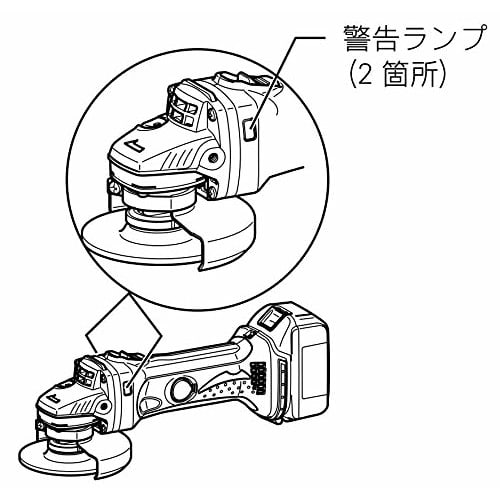 警告ランプ
(2 箇所)