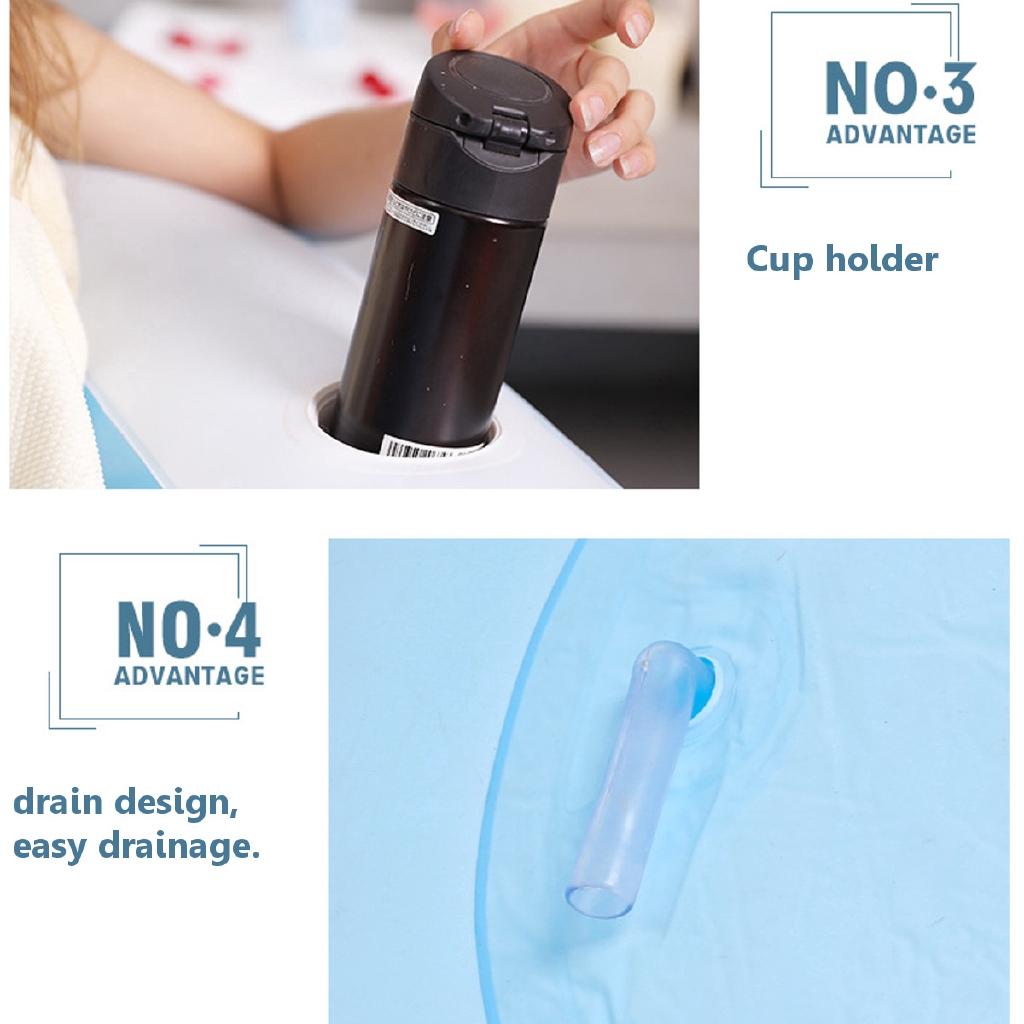 NO·3
ADVANTAGE

Cup holder

NO·4
ADVANTAGE

drain design,
easy drainage.