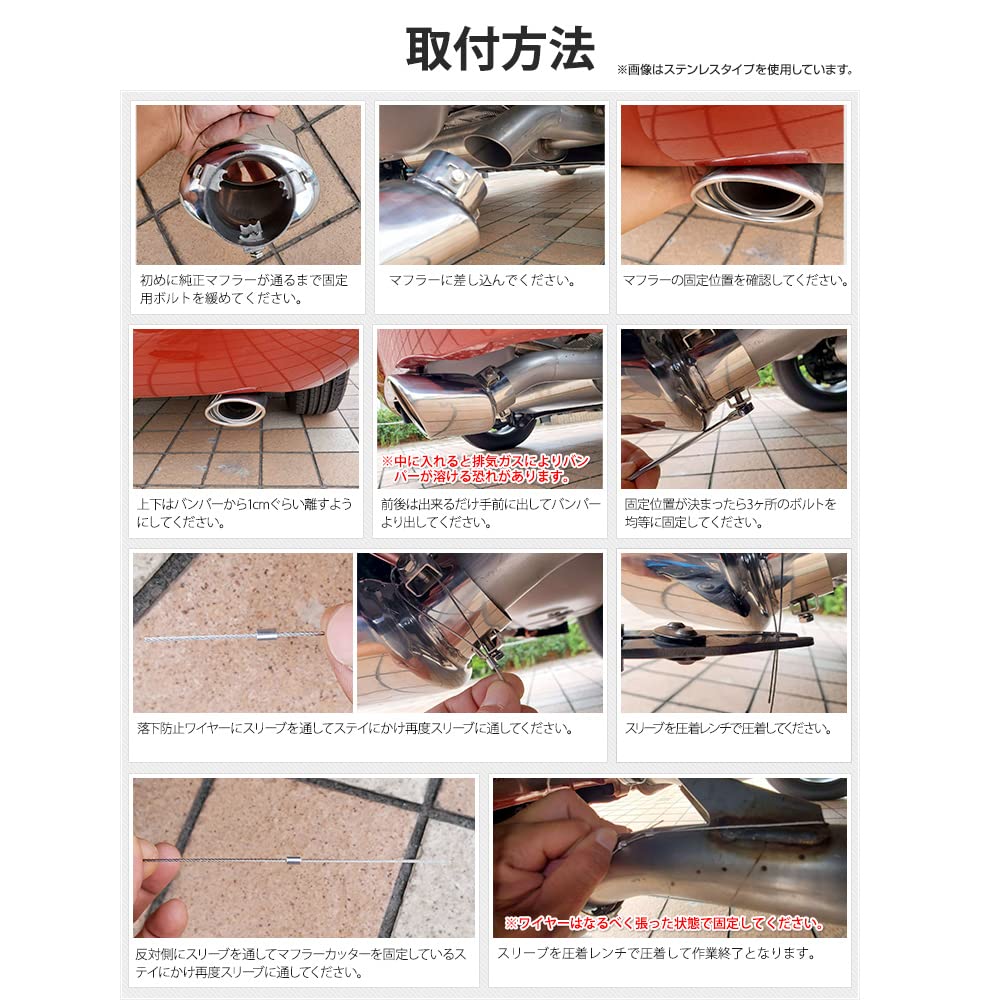 取付方法

※画像はステンレスタイプを使用しています。

初めに純正マフラーが通るまで固定用ボルトを緩めてください。

マフラーに差し込んでください。

マフラーの固定位置を確認してください。

上下はバンパーから1cmぐらい離すようにしてください。

※中に入れると排気ガスによりバンパーが溶ける恐れがあります。

前後は出来るだけ手前に出してバンパーより出してください。

固定位置が決まったら3ヶ所のボルトを均等に固定してください。

落下防止ワイヤーにスリーブを通してステイにかけ再度スリーブに通してください。

スリーブを圧着レンチで圧着してください。

反対側にスリーブを通してマフラーカッターを固定しているステイにかけ再度スリーブに通してください。

※ワイヤーはなるべく張った状態で固定してください。

スリーブを圧着レンチで圧着して作業終了となります。