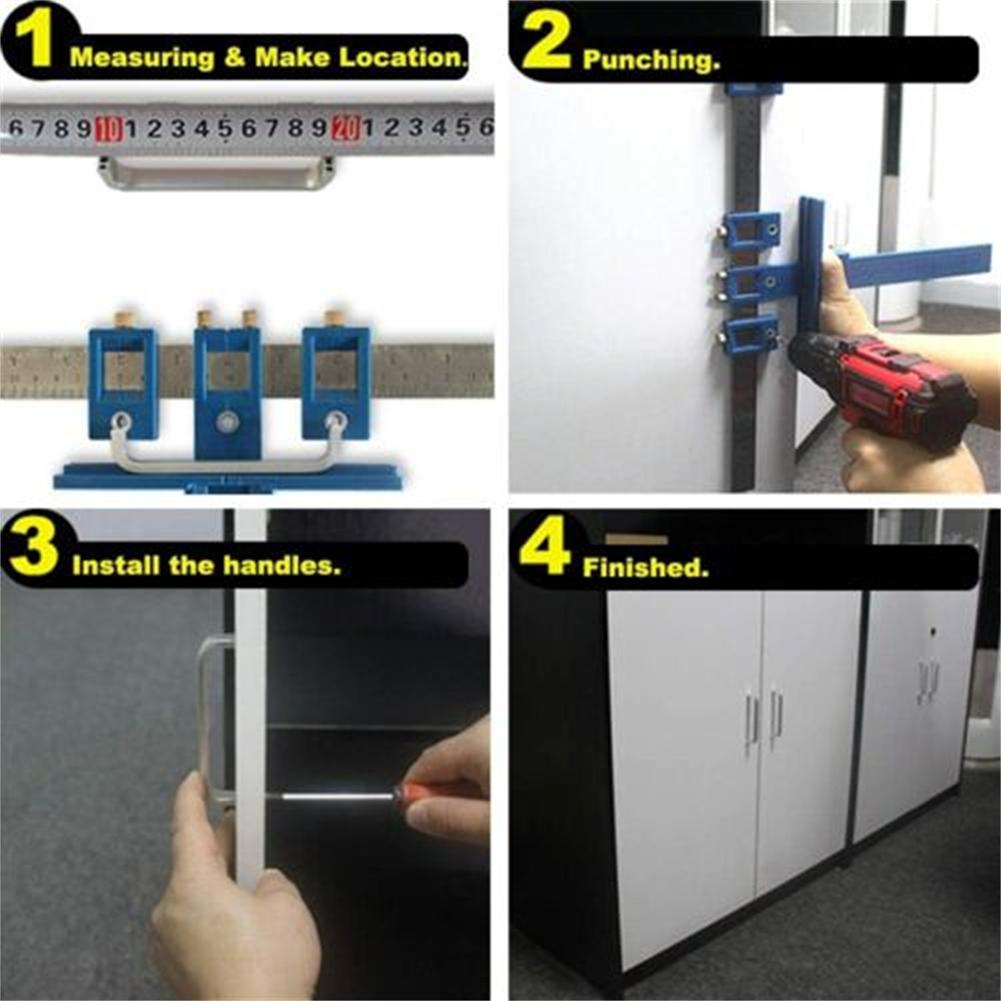 1 Measuring & Make Location.

6 7 8 9 10 1 2 3 4 5 6 7 8 9 20 1 2 3 4 5 6

2 Punching.

3 Install the handles.

4 Finished.