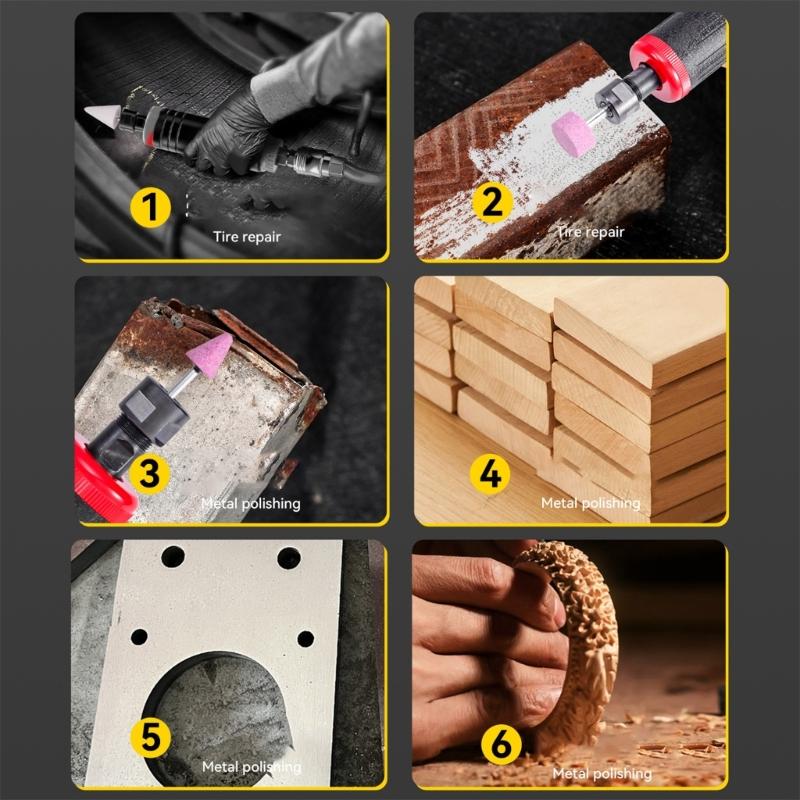 1
Tire repair

2
Tire repair

3
Metal polishing

4
Metal polishing

5
Metal polishing

6
Metal polishing