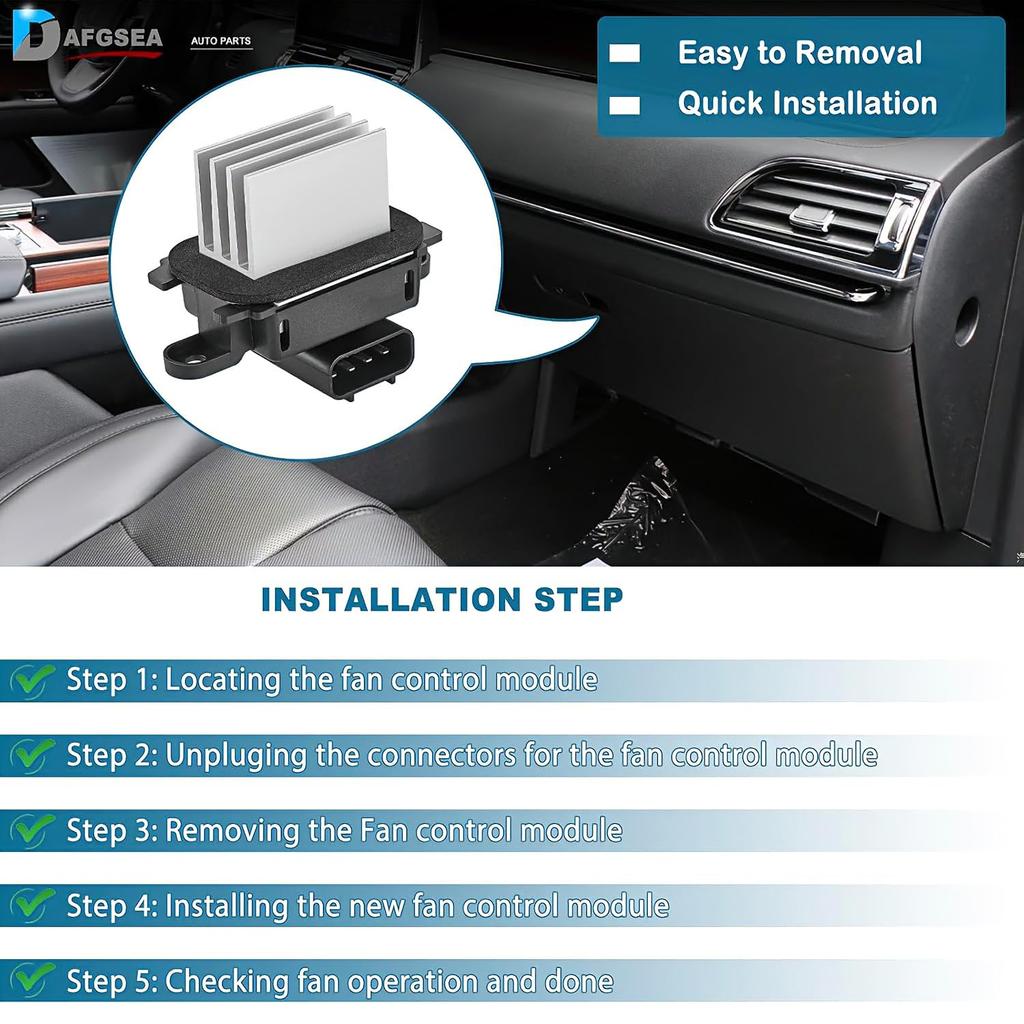 DAFGSEA AUTO PARTS

Easy to Removal
Quick Installation

INSTALLATION STEP

Step 1: Locating the fan control module

Step 2: Unpluging the connectors for the fan control module

Step 3: Removing the Fan control module

Step 4: Installing the new fan control module

Step 5: Checking fan operation and done