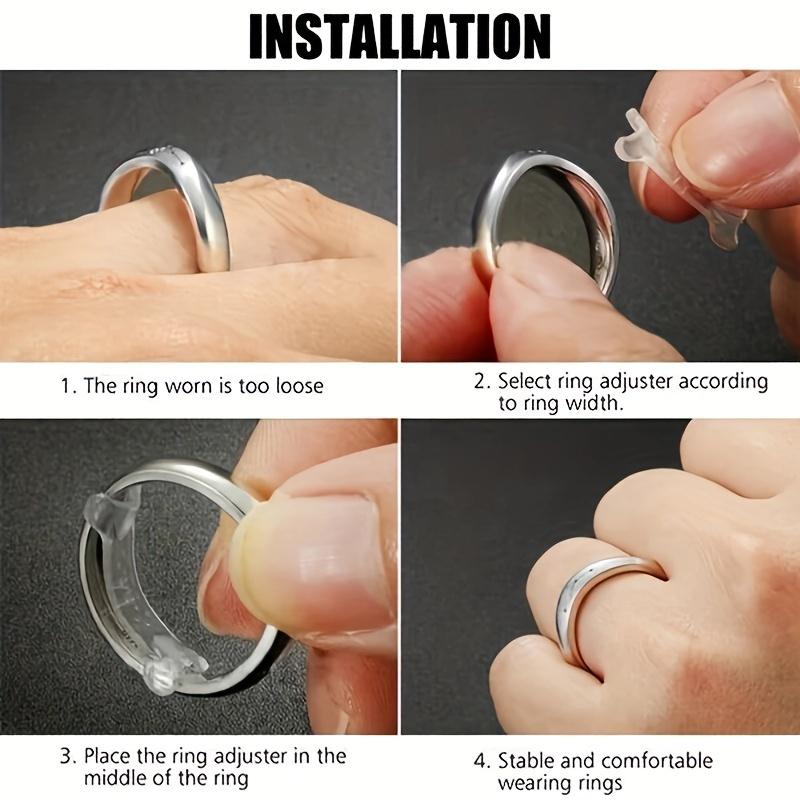 INSTALLATION

1. The ring worn is too loose

2. Select ring adjuster according to ring width.

3. Place the ring adjuster in the middle of the ring

4. Stable and comfortable wearing rings