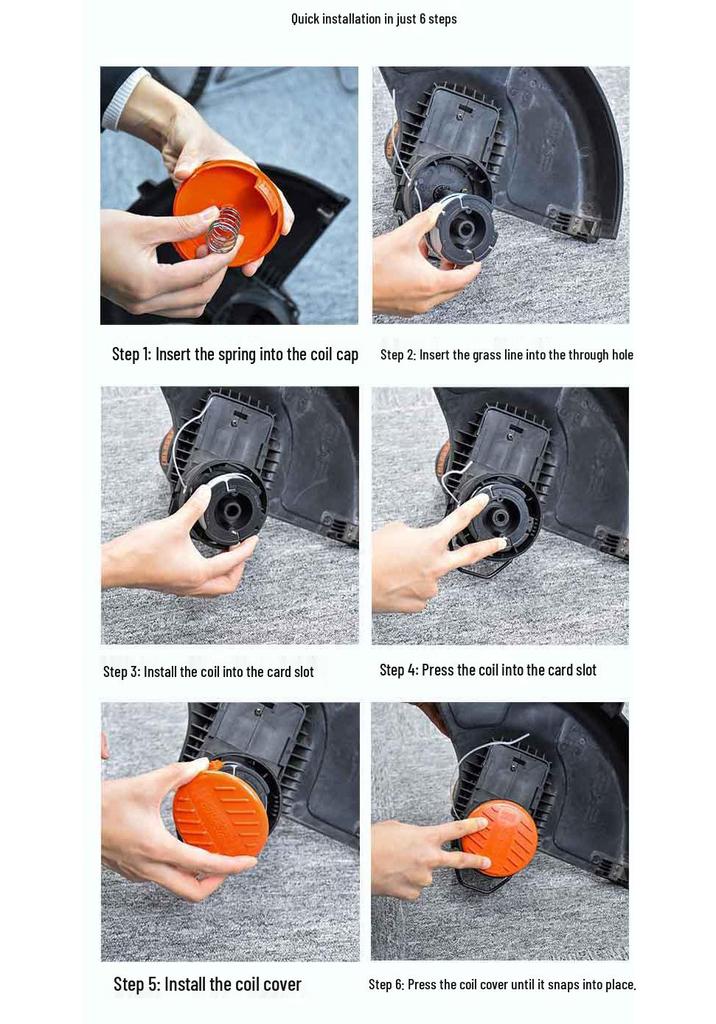 Quick installation in just 6 steps

Step 1: Insert the spring into the coil cap

Step 2: Insert the grass line into the through hole

Step 3: Install the coil into the card slot

Step 4: Press the coil into the card slot

Step 5: Install the coil cover

Step 6: Press the coil cover until it snaps into place.