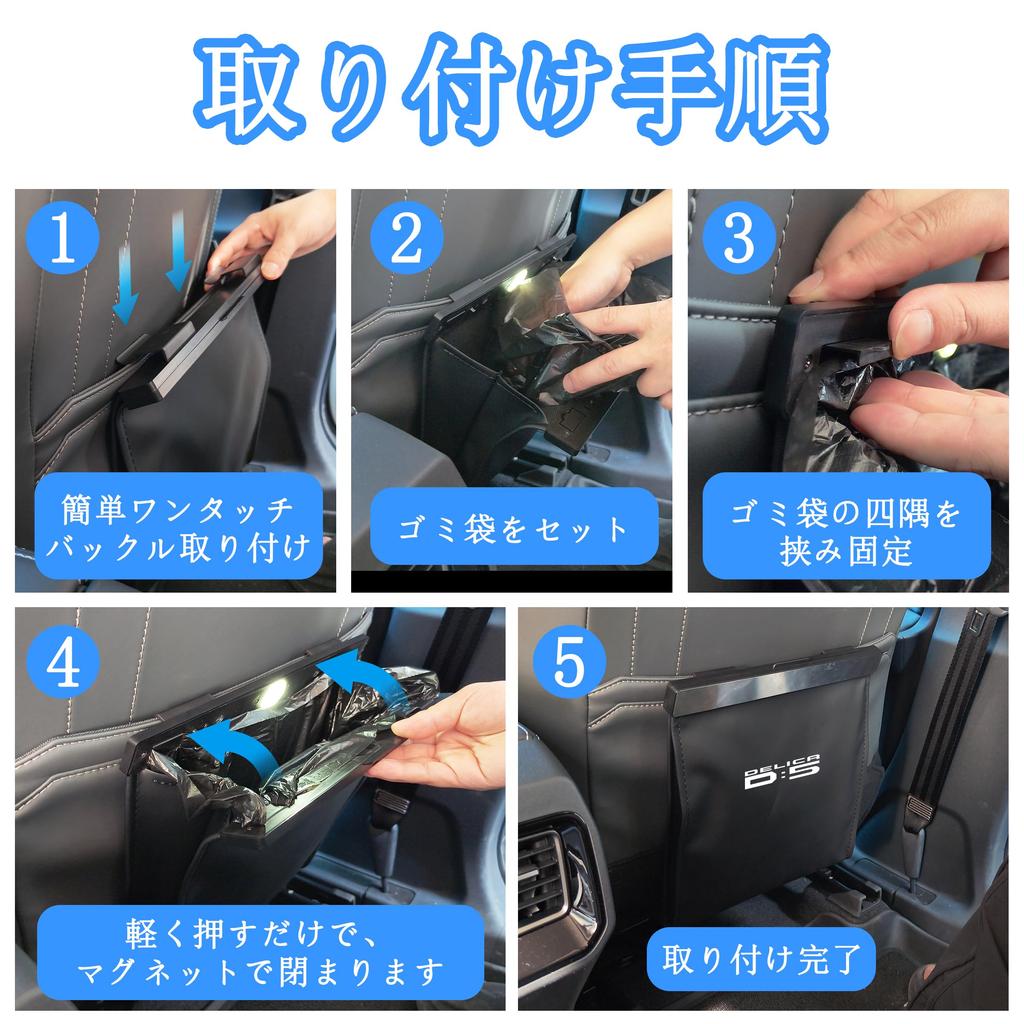 取り付け手順

1
簡単ワンタッチ
バックル取り付け

2
ゴミ袋をセット

3
ゴミ袋の四隅を
挟み固定

4
軽く押すだけで、
マグネットで閉まります

5
DELICA D:5
取り付け完了