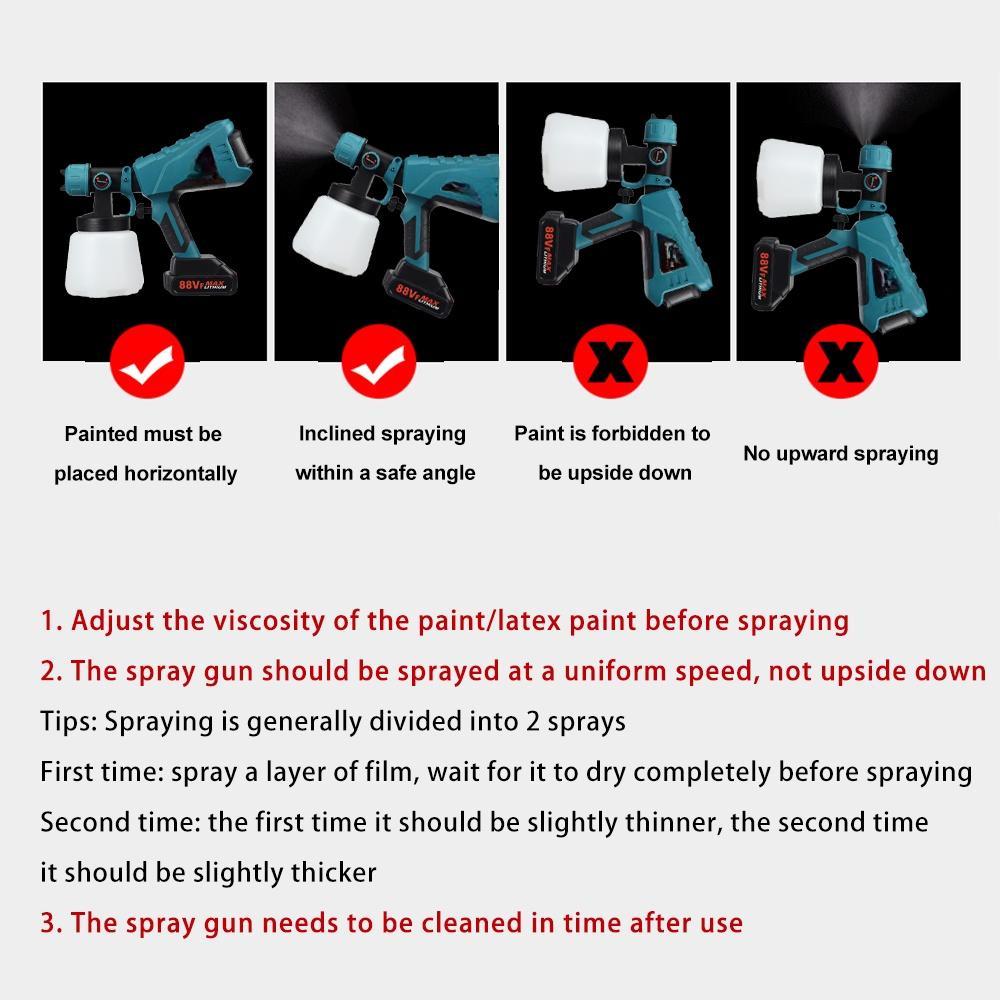 88VF MAX LITHIUM

88VF MAX LITHIUM

88VF MAX LITHIUM

88VF MAX LITHIUM

Painted must be placed horizontally

Inclined spraying within a safe angle

Paint is forbidden to be upside down

No upward spraying

1. Adjust the viscosity of the paint/latex paint before spraying

2. The spray gun should be sprayed at a uniform speed, not upside down

Tips: Spraying is generally divided into 2 sprays

First time: spray a layer of film, wait for it to dry completely before spraying

Second time: the first time it should be slightly thinner, the second time it should be slightly thicker

3. The spray gun needs to be cleaned in time after use