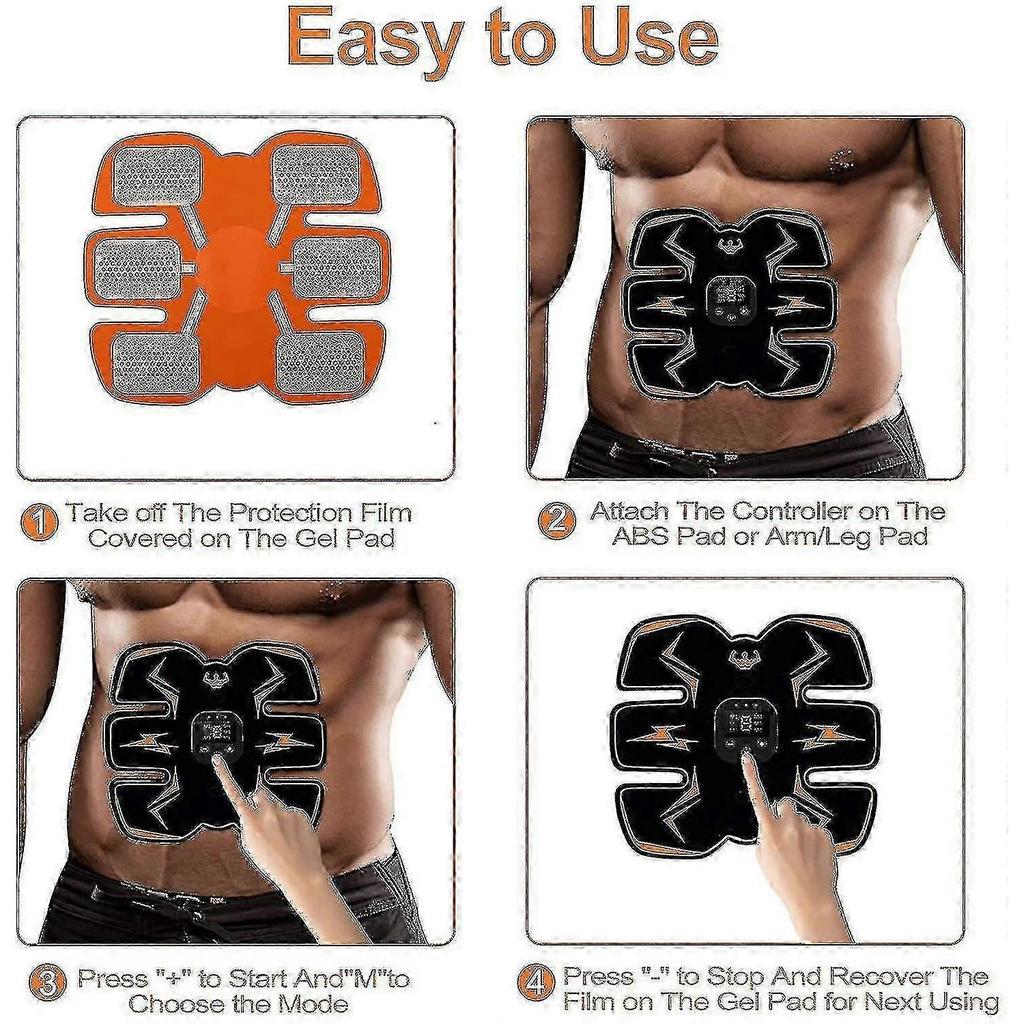 Easy to Use

1 Take off The Protection Film Covered on The Gel Pad

2 Attach The Controller on The ABS Pad or Arm/Leg Pad

3 Press "+" to Start And"M"to Choose the Mode

4 Press "-" to Stop And Recover The Film on The Gel Pad for Next Using