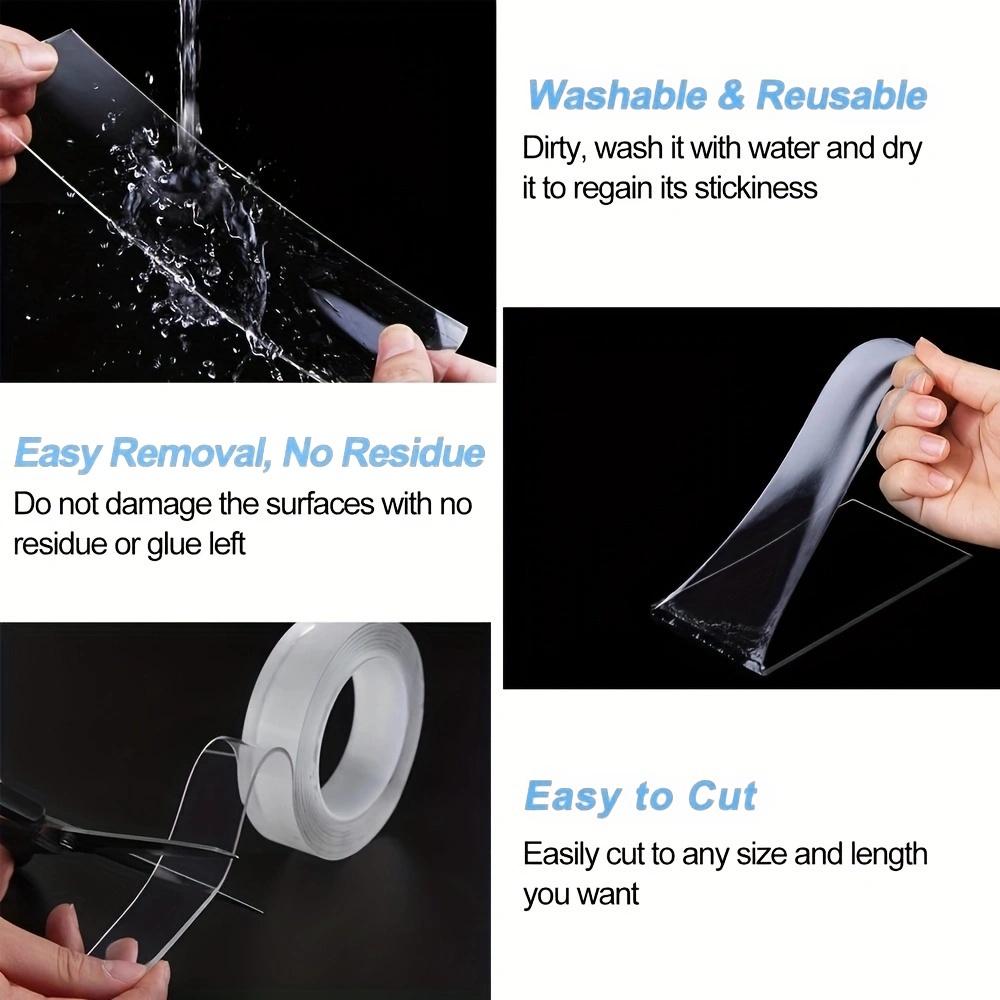 Washable & Reusable

Dirty, wash it with water and dry it to regain its stickiness

Easy Removal, No Residue

Do not damage the surfaces with no residue or glue left

Easy to Cut

Easily cut to any size and length you want