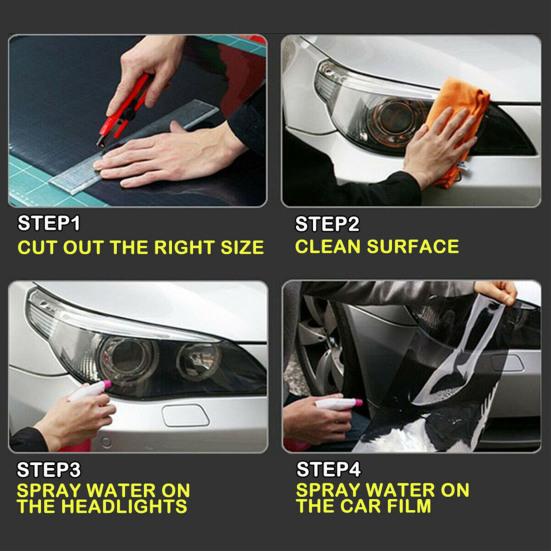 STEP1
CUT OUT THE RIGHT SIZE

STEP2
CLEAN SURFACE

STEP3
SPRAY WATER ON THE HEADLIGHTS

STEP4
SPRAY WATER ON THE CAR FILM