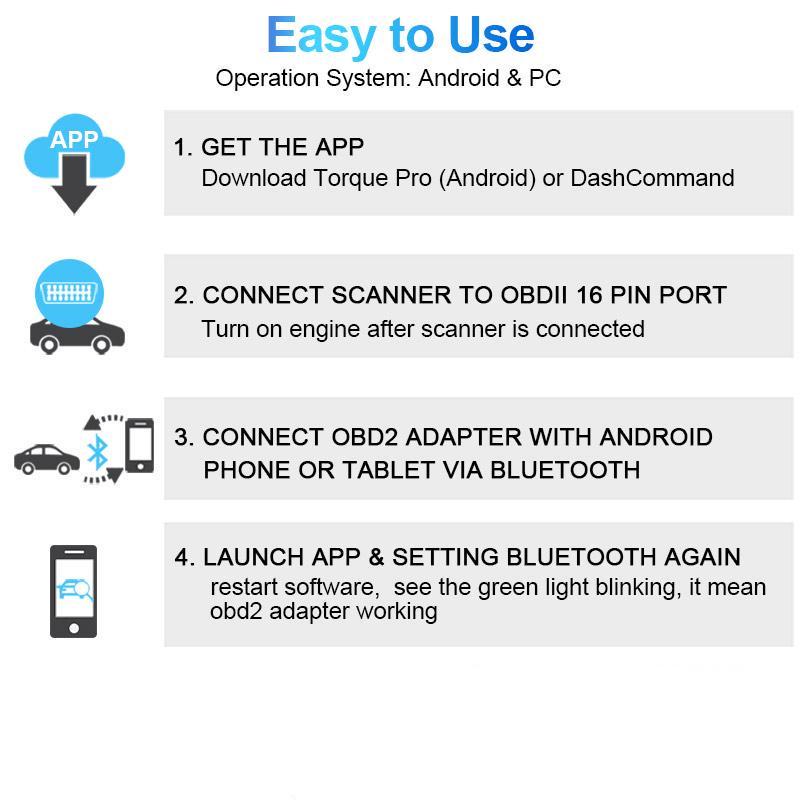 Easy to Use
Operation System: Android & PC

APP

1. GET THE APP
Download Torque Pro (Android) or DashCommand

2. CONNECT SCANNER TO OBDII 16 PIN PORT
Turn on engine after scanner is connected

3. CONNECT OBD2 ADAPTER WITH ANDROID PHONE OR TABLET VIA BLUETOOTH

4. LAUNCH APP & SETTING BLUETOOTH AGAIN
restart software, see the green light blinking, it mean obd2 adapter working