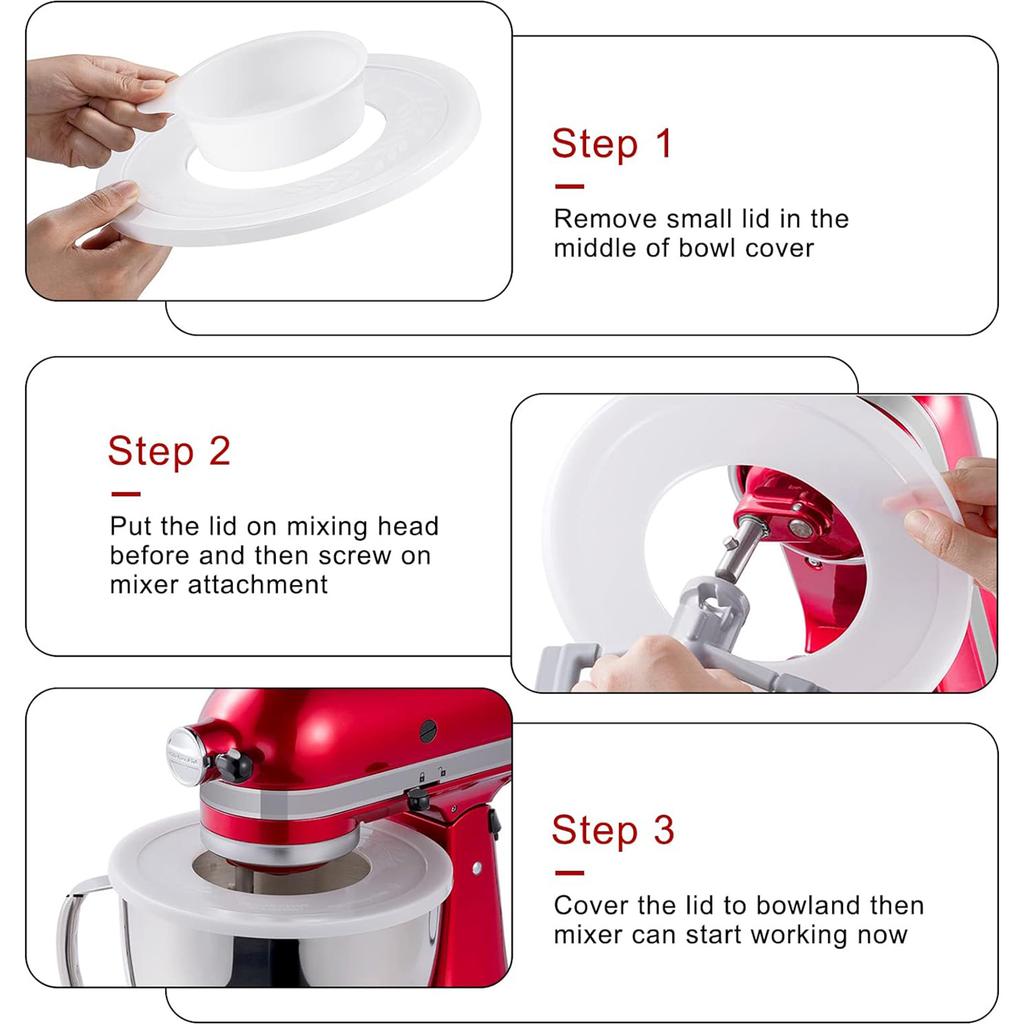 Step 1

Remove small lid in the middle of bowl cover

Step 2

Put the lid on mixing head before and then screw on mixer attachment

Step 3

Cover the lid to bowland then mixer can start working now