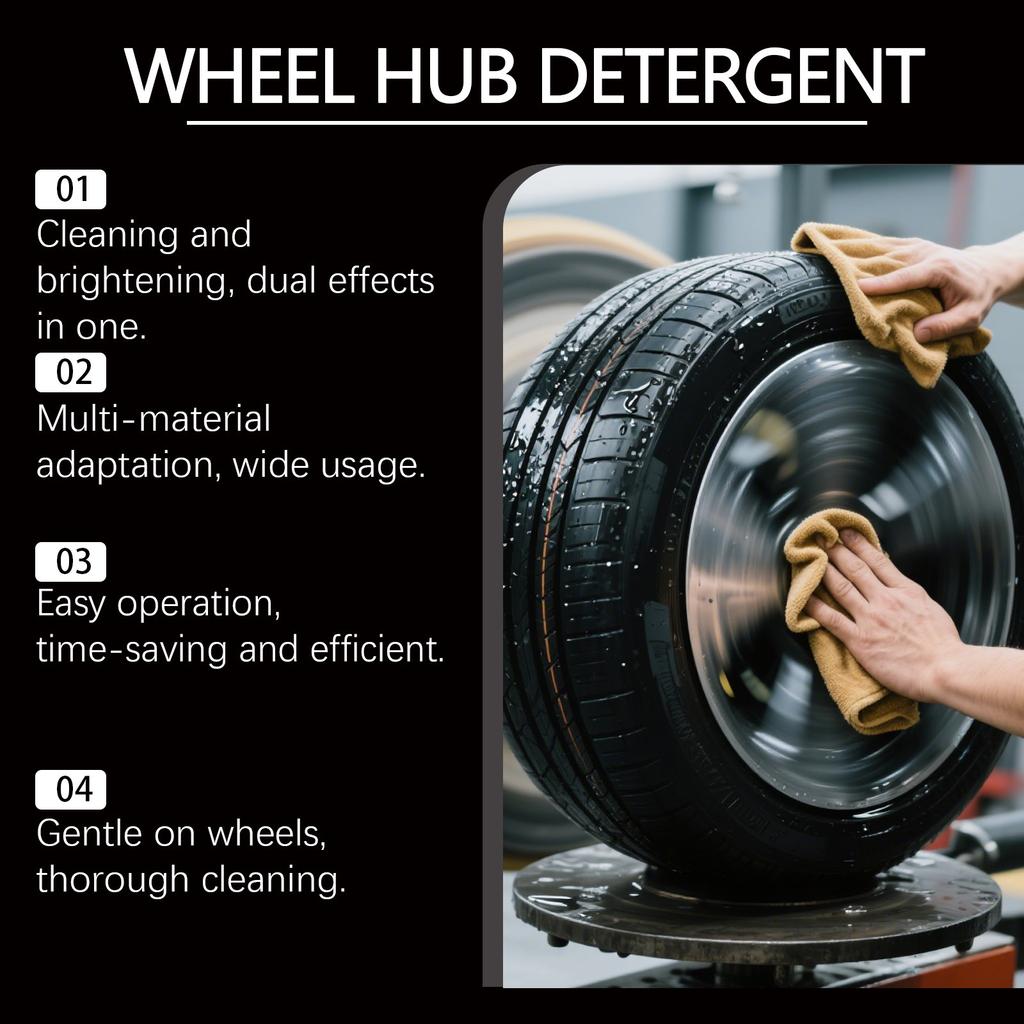 WHEEL HUB DETERGENT

01
Cleaning and brightening, dual effects in one.

02
Multi-material adaptation, wide usage.

03
Easy operation, time-saving and efficient.

04
Gentle on wheels, thorough cleaning.