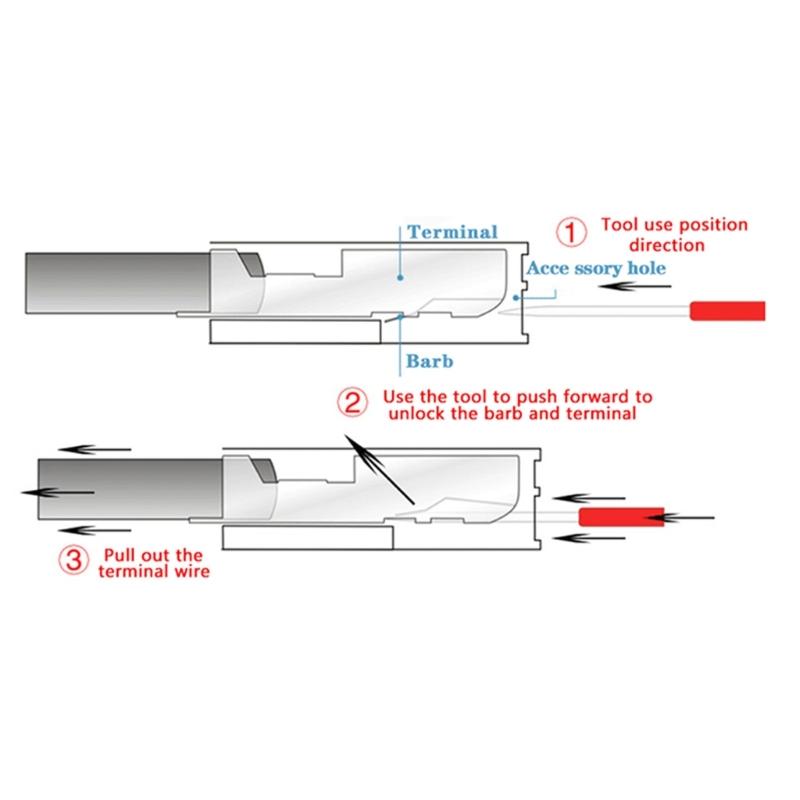 Terminal

① Tool use position direction

Acce ssory hole

Barb

② Use the tool to push forward to unlock the barb and terminal

③ Pull out the terminal wire