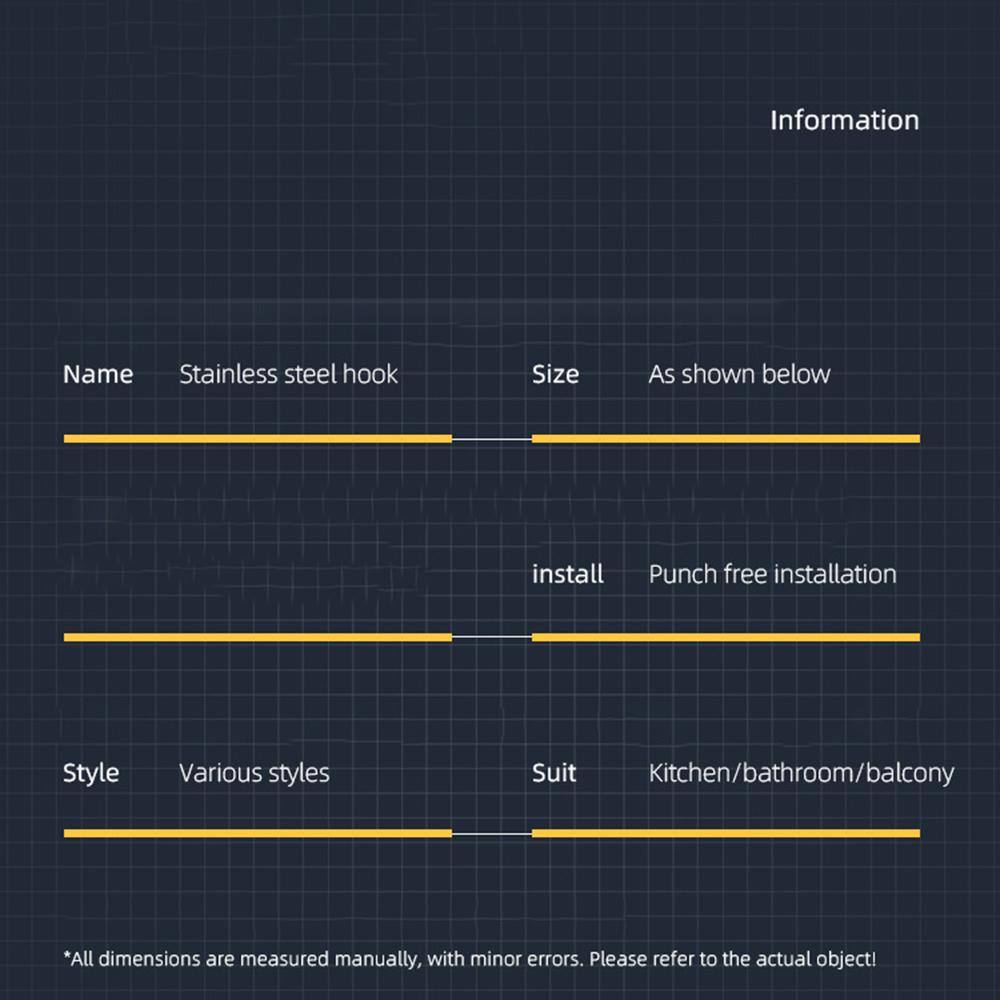 Information

Name Stainless steel hook

Size As shown below

install Punch free installation

Style Various styles

Suit Kitchen/bathroom/balcony

*All dimensions are measured manually, with minor errors. Please refer to the actual object!