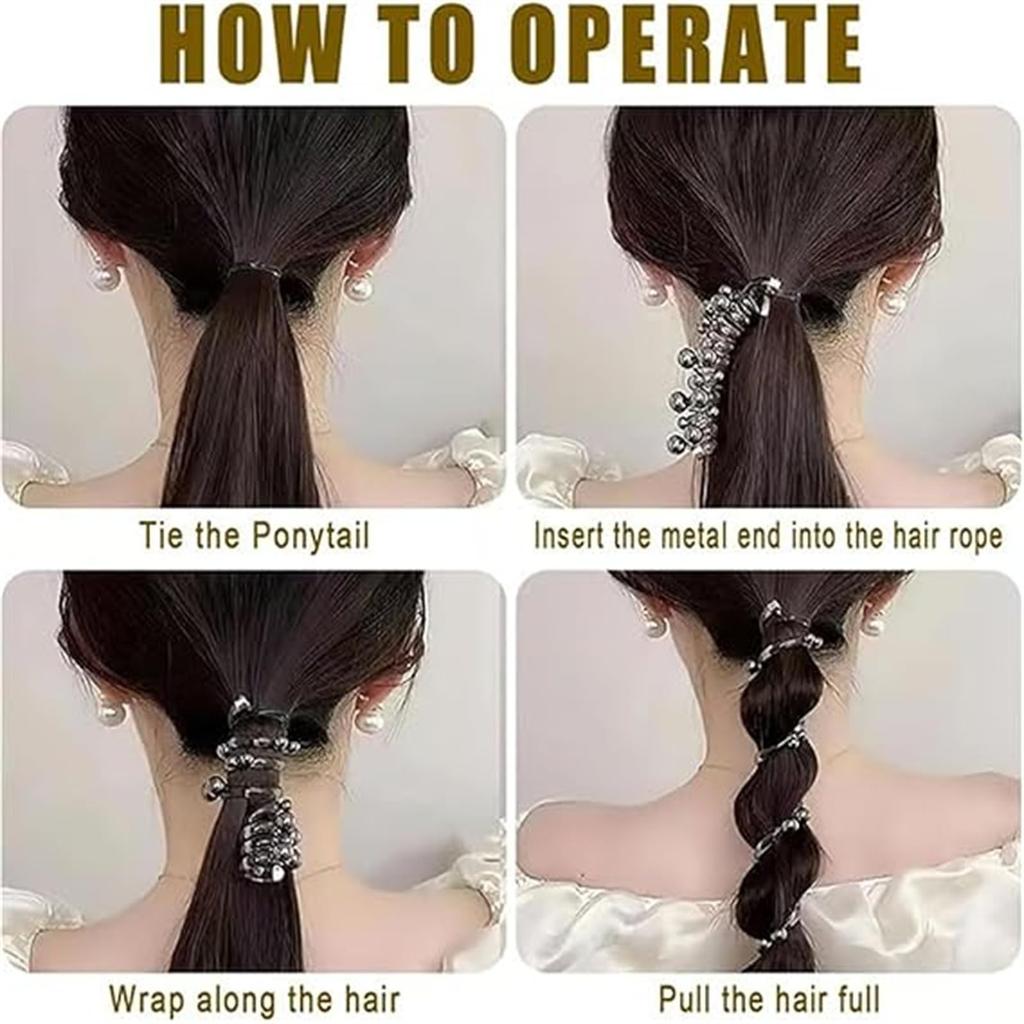 HOW TO OPERATE

Tie the Ponytail

Insert the metal end into the hair rope

Wrap along the hair

Pull the hair full