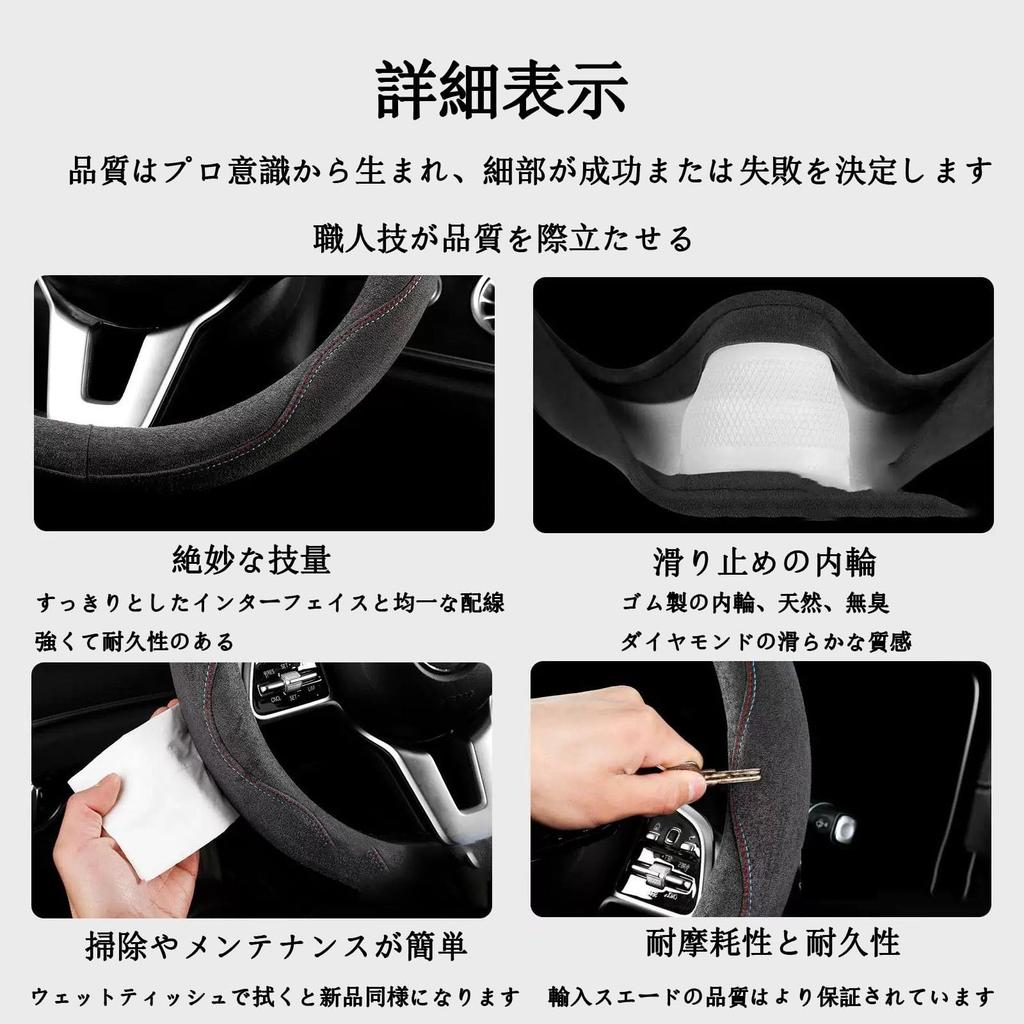 詳細表示

品質はプロ意識から生まれ、細部が成功または失敗を決定します

職人技が品質を際立たせる

絶妙な技量

すっきりとしたインターフェイスと均一な配線
強くて耐久性のある

滑り止めの内輪

ゴム製の内輪、天然、無臭
ダイヤモンドの滑らかな質感

掃除やメンテナンスが簡単

ウェットティッシュで拭くと新品同様になります

耐摩耗性と耐久性

輸入スエードの品質はより保証されています