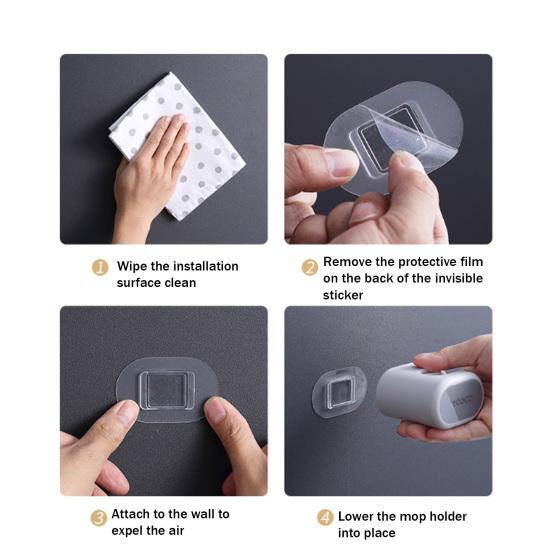 1 Wipe the installation surface clean

2 Remove the protective film on the back of the invisible sticker

3 Attach to the wall to expel the air

4 Lower the mop holder into place