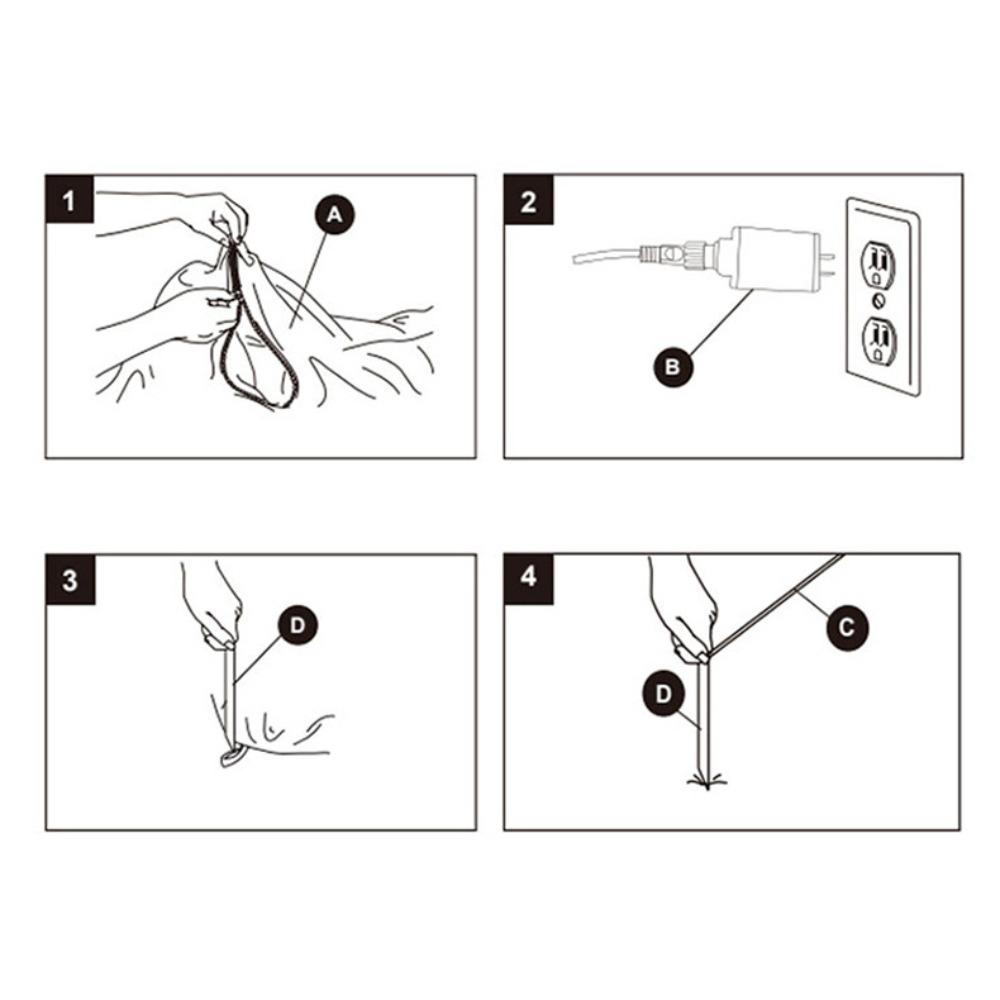 1
A

2
B

3
D

4
C
D